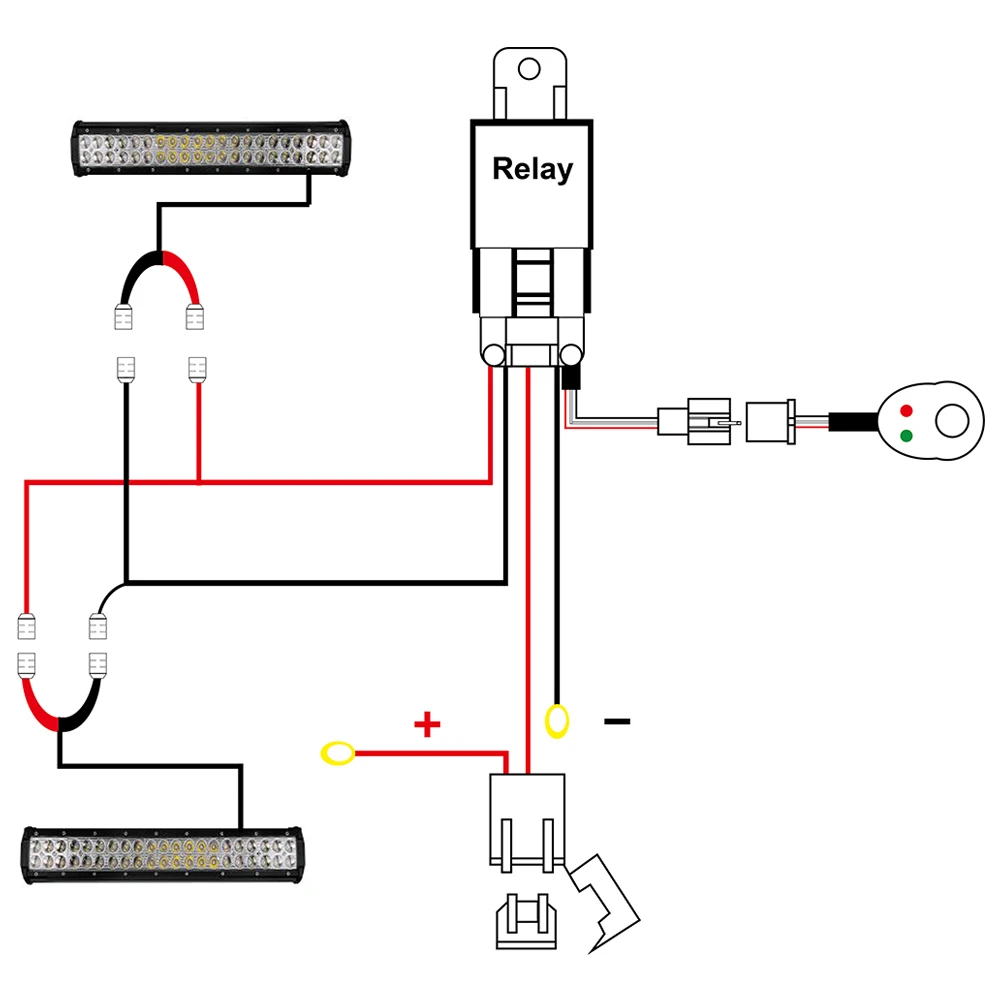 Relay

+

-