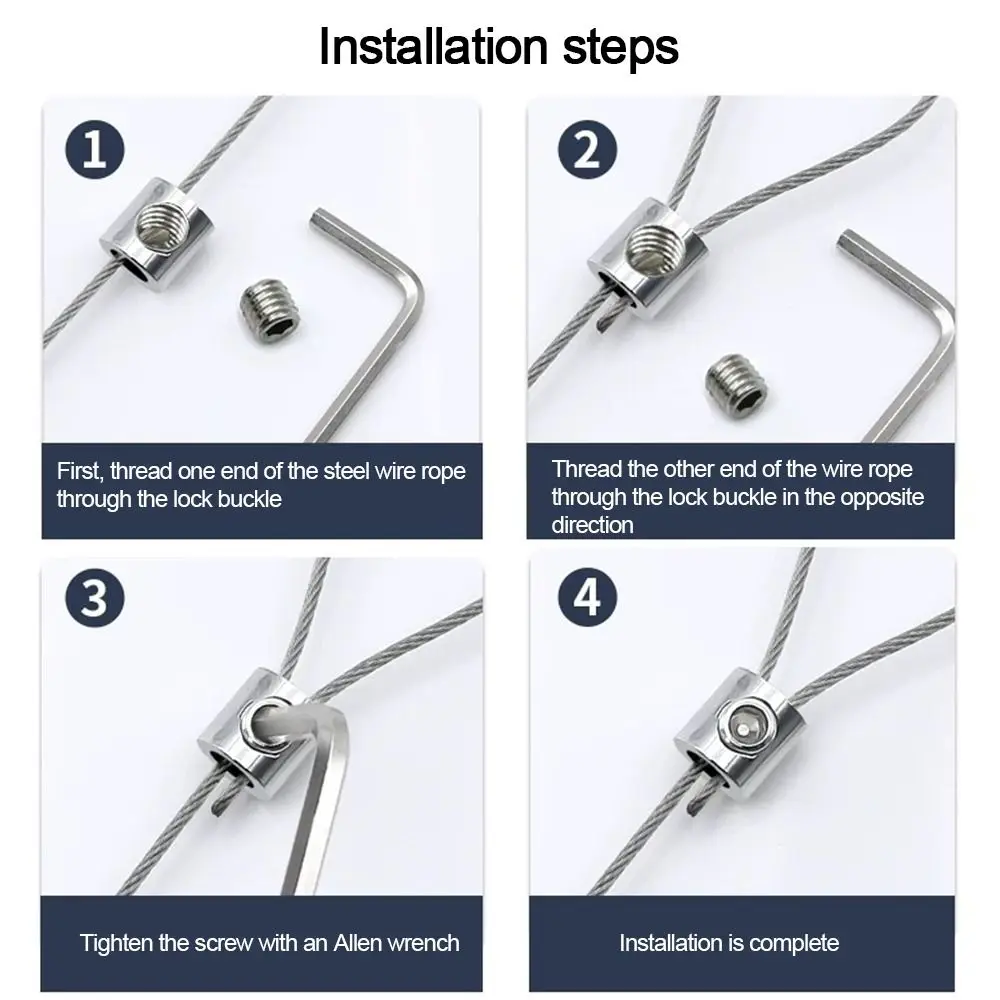 Installation steps

1

First, thread one end of the steel wire rope through the lock buckle

2

Thread the other end of the wire rope through the lock buckle in the opposite direction

3

Tighten the screw with an Allen wrench

4

Installation is complete