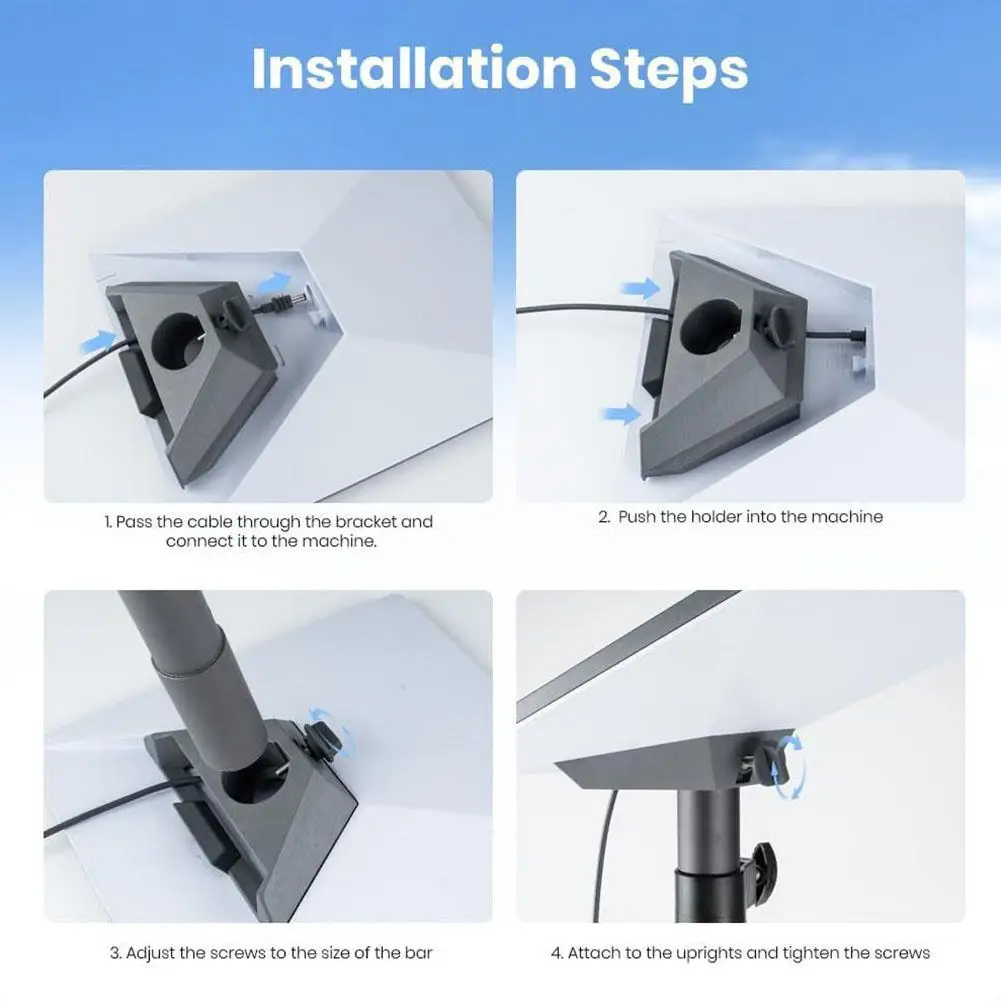 Installation Steps

1. Pass the cable through the bracket and connect it to the machine.

2. Push the holder into the machine

3. Adjust the screws to the size of the bar

4. Attach to the uprights and tighten the screws