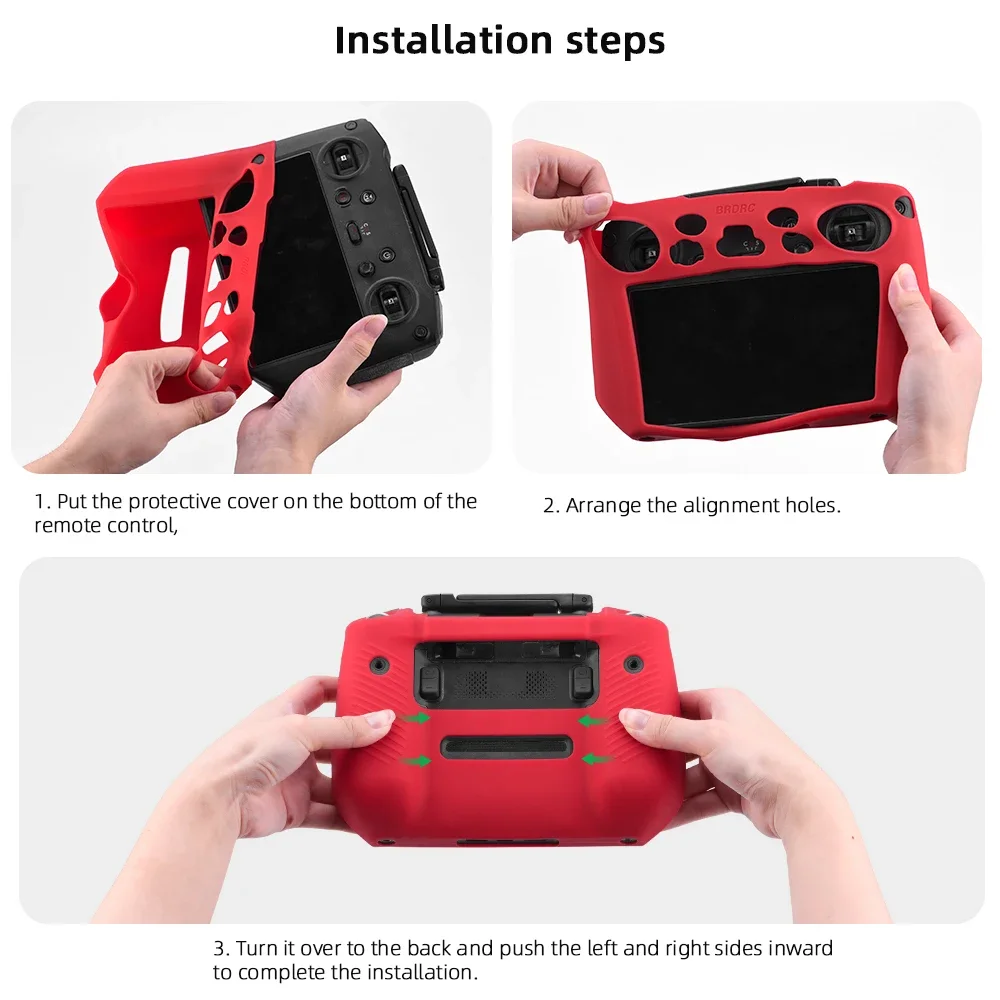 Installation steps

BRDRC

1. Put the protective cover on the bottom of the remote control,

2. Arrange the alignment holes.

3. Turn it over to the back and push the left and right sides inward to complete the installation.