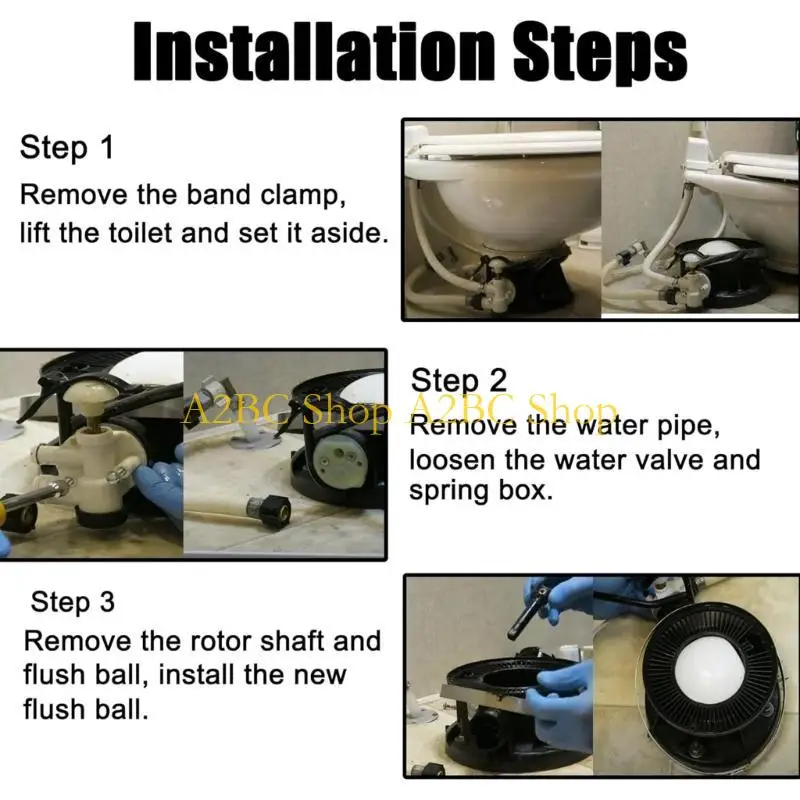 Installation Steps

Step 1
Remove the band clamp, lift the toilet and set it aside.

A2BC Shop A2BC Shop

Step 2
Remove the water pipe, loosen the water valve and spring box.

Step 3
Remove the rotor shaft and flush ball, install the new flush ball.