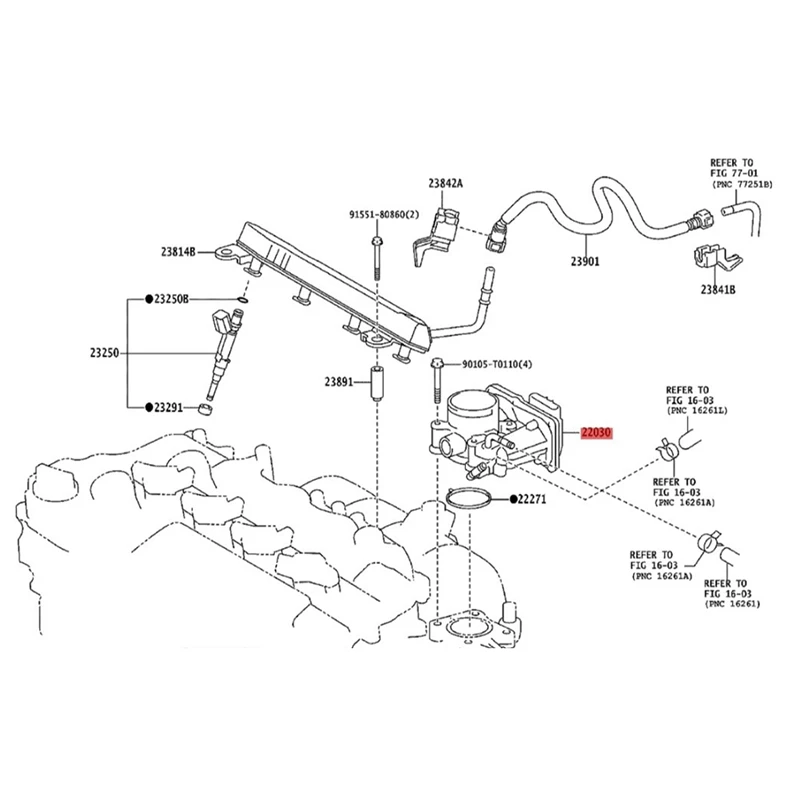 REFER TO
FIG 77-01
(PNC 77251B)

23842A

91551-80860(2)

23814B

23901

23841B

●23250B

23250

●23291

23891

90105-T0110(4)

REFER TO
FIG 16-03
(PNC 16261L)

22030

REFER TO
FIG 16-03
(PNC 16261A)

●22271

REFER TO
FIG 16-03
(PNC 16261A)

REFER TO
FIG 16-03
(PNC 16261)