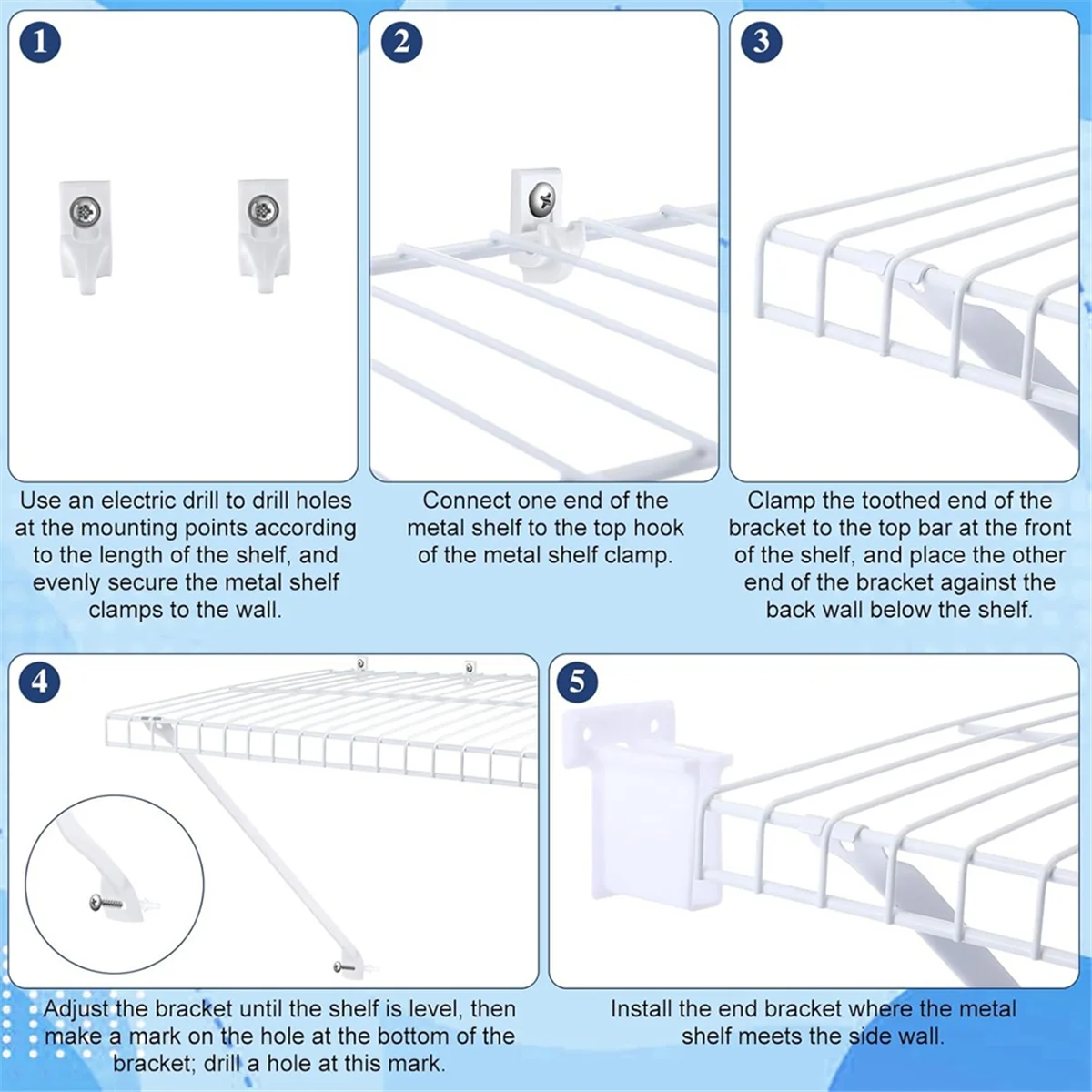 1

Use an electric drill to drill holes at the mounting points according to the length of the shelf, and evenly secure the metal shelf clamps to the wall.

2

Connect one end of the metal shelf to the top hook of the metal shelf clamp.

3

Clamp the toothed end of the bracket to the top bar at the front of the shelf, and place the other end of the bracket against the back wall below the shelf.

4

Adjust the bracket until the shelf is level, then make a mark on the hole at the bottom of the bracket; drill a hole at this mark.

5

Install the end bracket where the metal shelf meets the side wall.