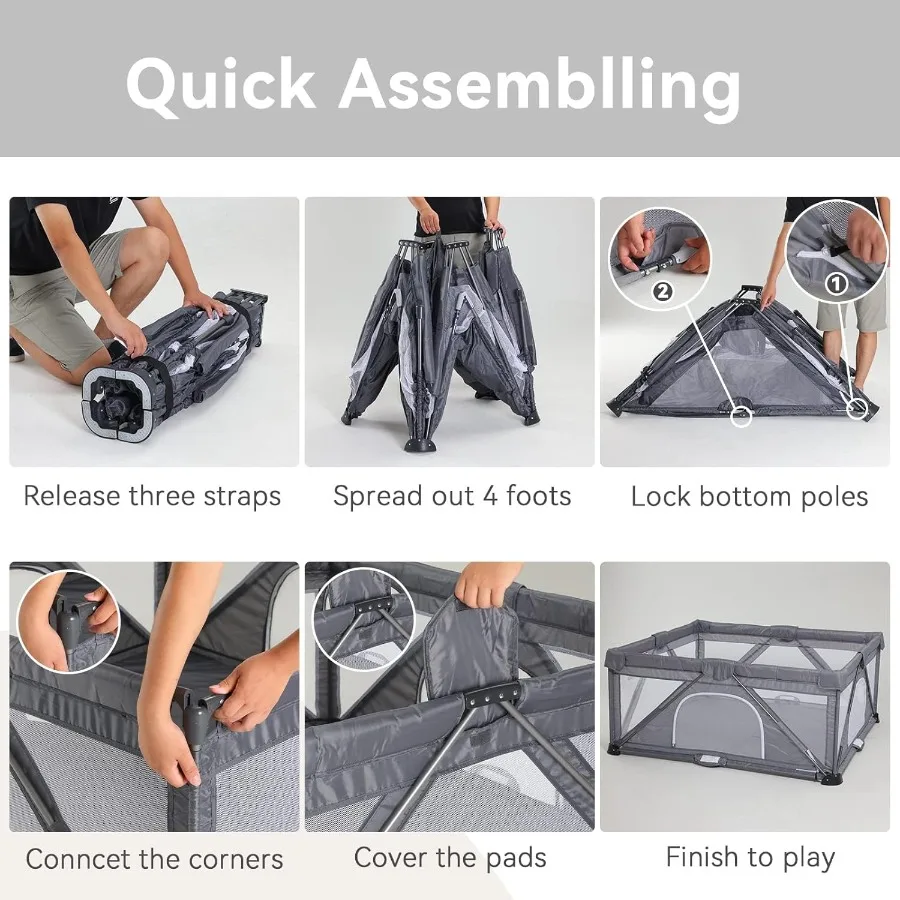 Quick Assemblling

②

①

Release three straps

Spread out 4 foots

Lock bottom poles

Conncet the corners

Cover the pads

Finish to play