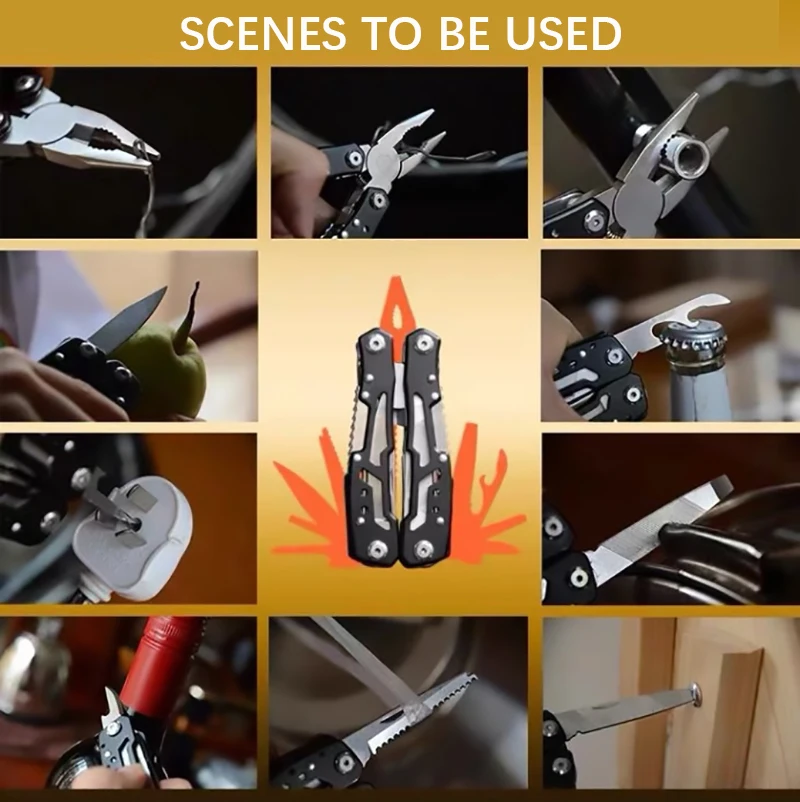 SCENES TO BE USED