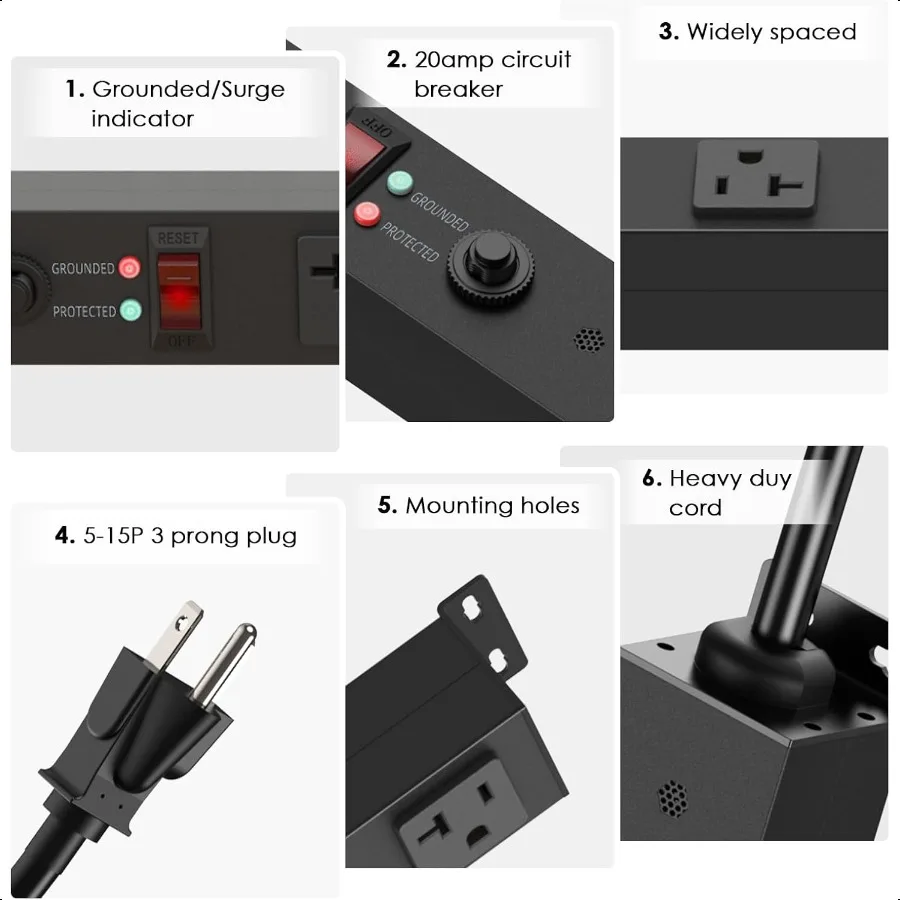 1. Grounded/Surge indicator

GROUNDED
PROTECTED
RESET
OFF

2. 20amp circuit breaker

OFF
GROUNDED
PROTECTED

3. Widely spaced

4. 5-15P 3 prong plug

5. Mounting holes

6. Heavy duy cord