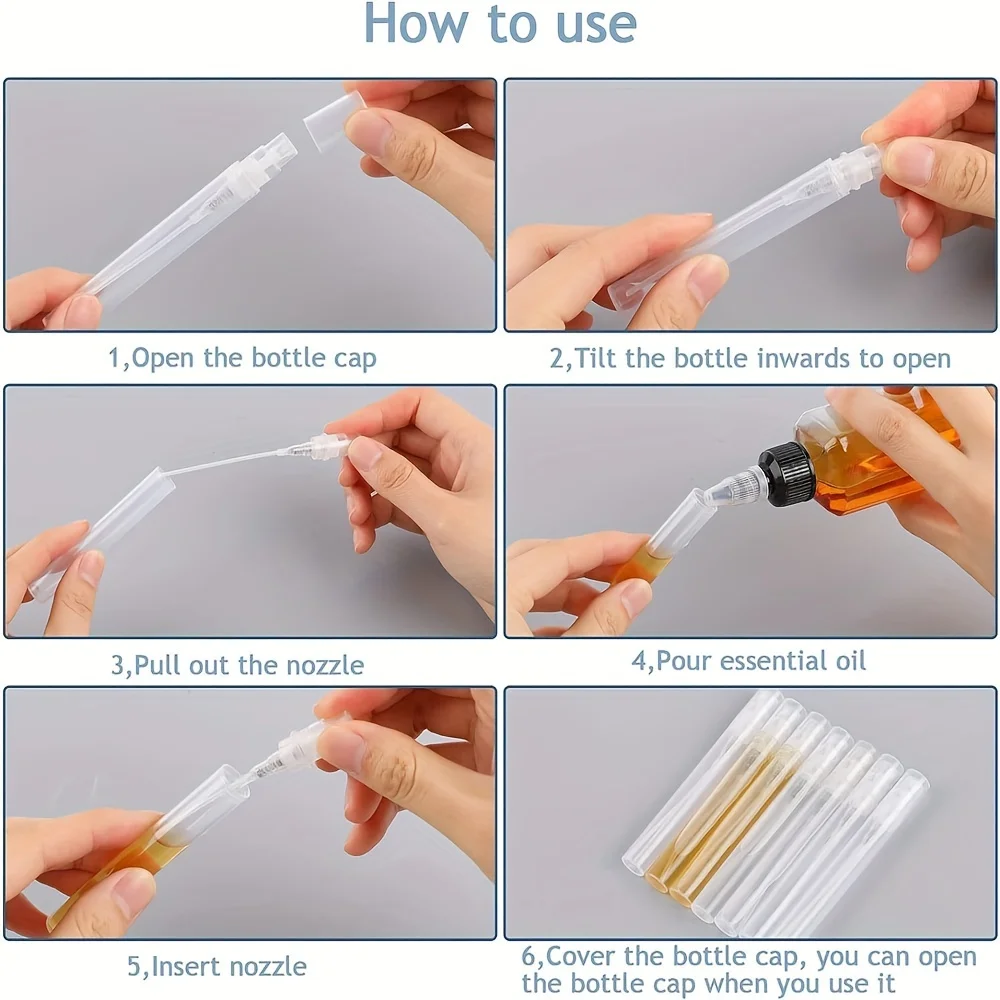 How to use

1,Open the bottle cap

2,Tilt the bottle inwards to open

3,Pull out the nozzle

4,Pour essential oil

5,Insert nozzle

6,Cover the bottle cap, you can open the bottle cap when you use it