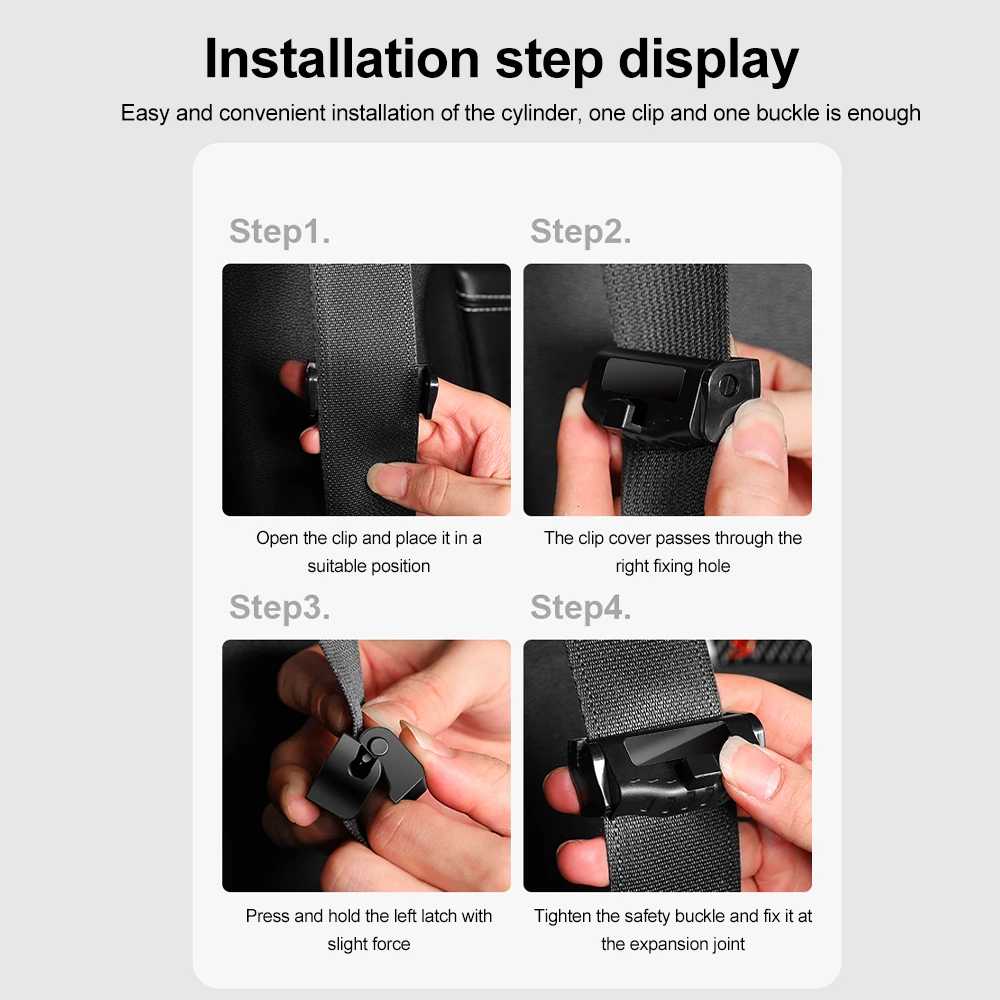 Installation step display

Easy and convenient installation of the cylinder, one clip and one buckle is enough

Step1.

Open the clip and place it in a suitable position

Step2.

The clip cover passes through the right fixing hole

Step3.

Press and hold the left latch with slight force

Step4.

Tighten the safety buckle and fix it at the expansion joint