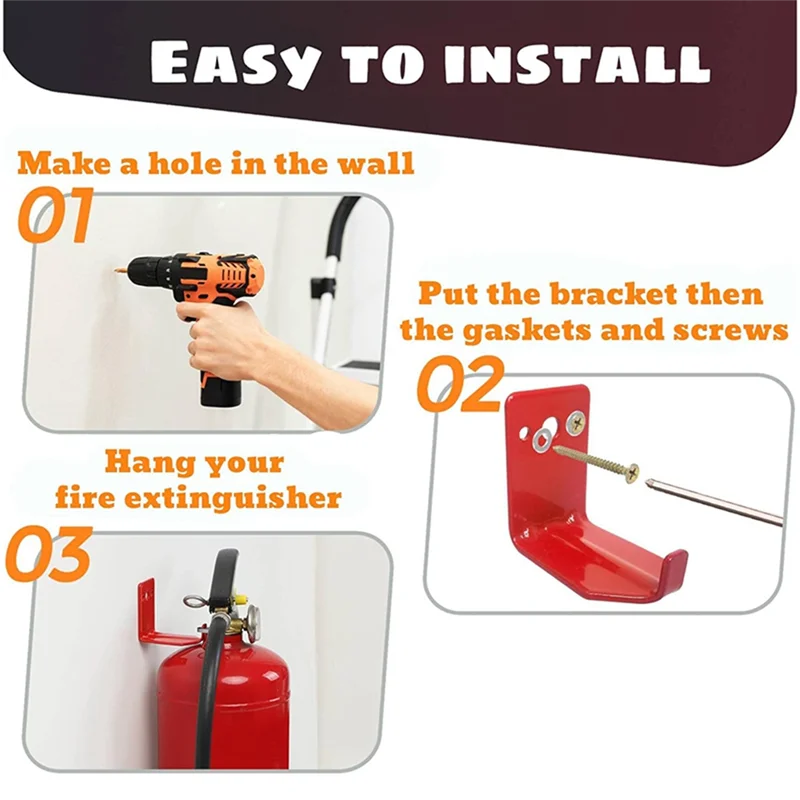 EASY TO INSTALL

Make a hole in the wall

01

Put the bracket then the gaskets and screws

02

Hang your fire extinguisher

03