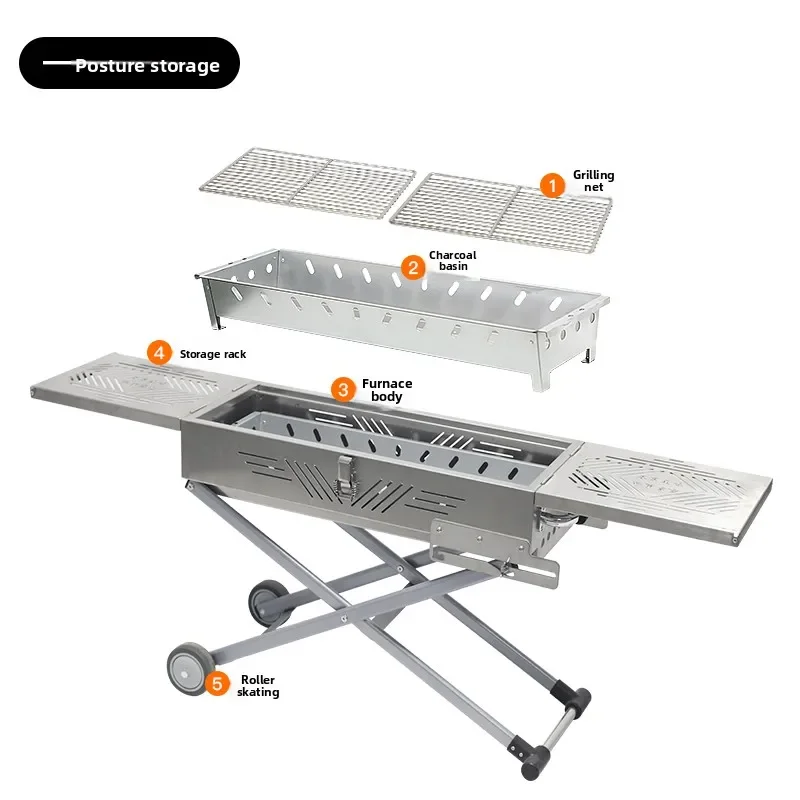 Posture storage

1 Grilling net

2 Charcoal basin

4 Storage rack

3 Furnace body

5 Roller skating