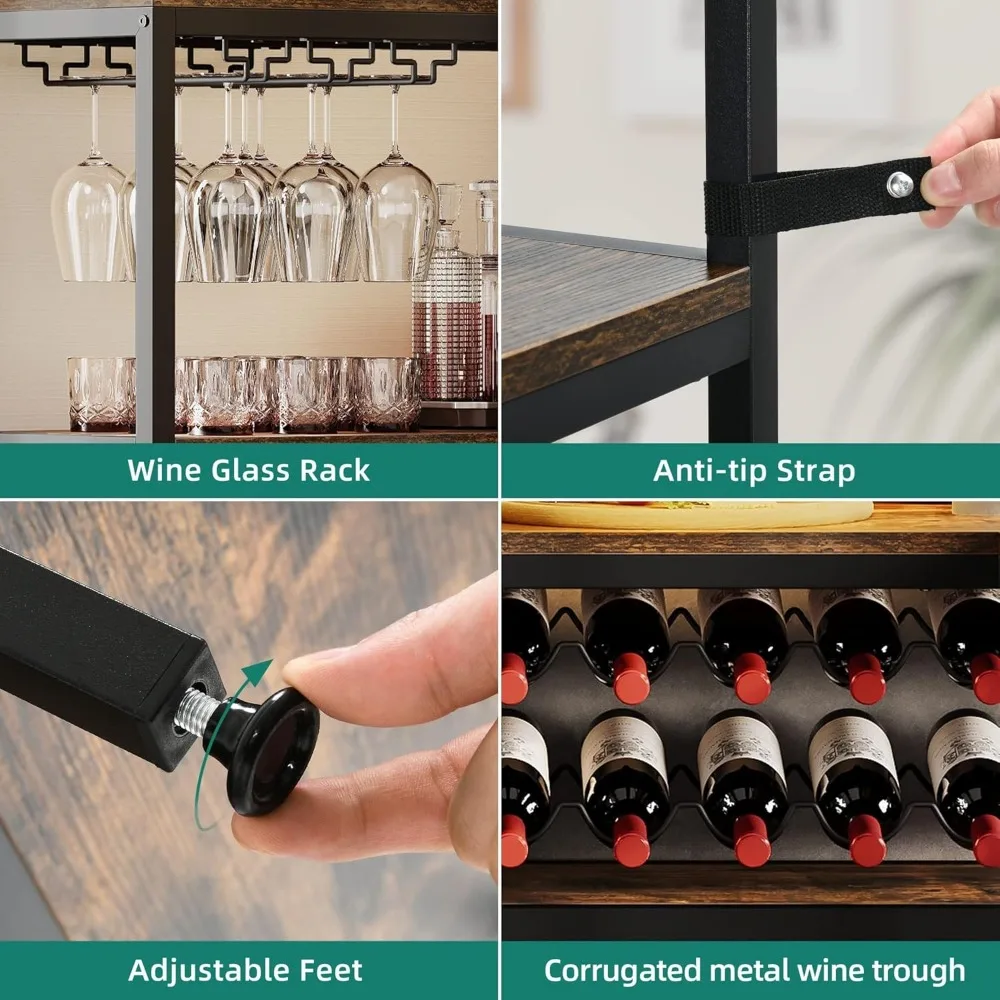 Wine Glass Rack

Anti-tip Strap

Adjustable Feet

Corrugated metal wine trough