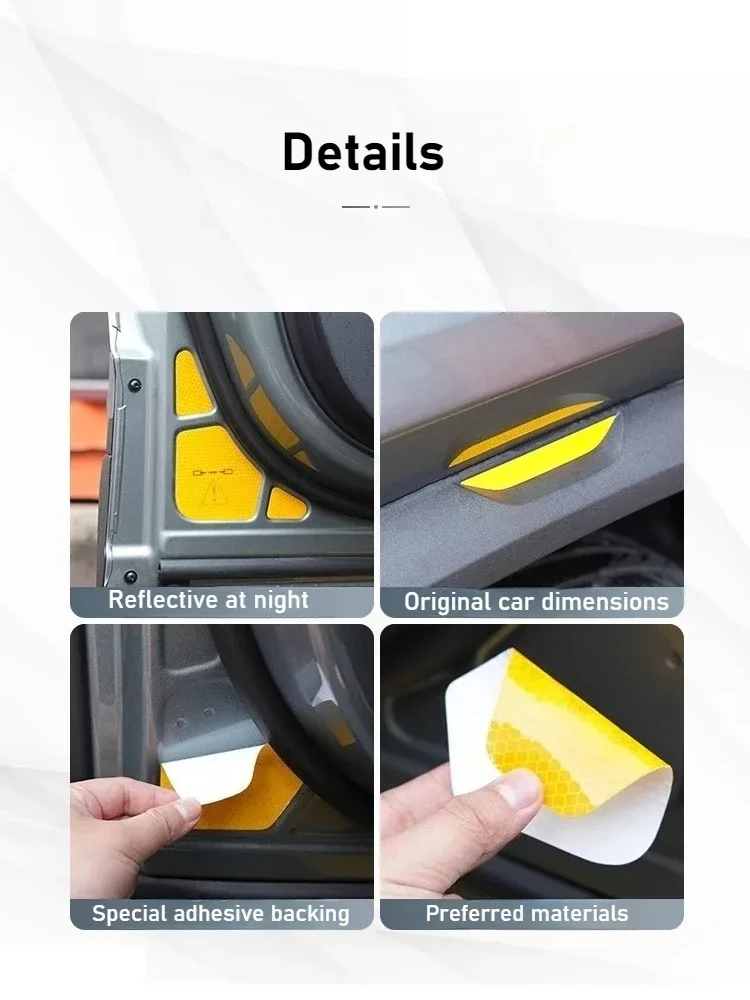 Details

Reflective at night

Original car dimensions

Special adhesive backing

Preferred materials