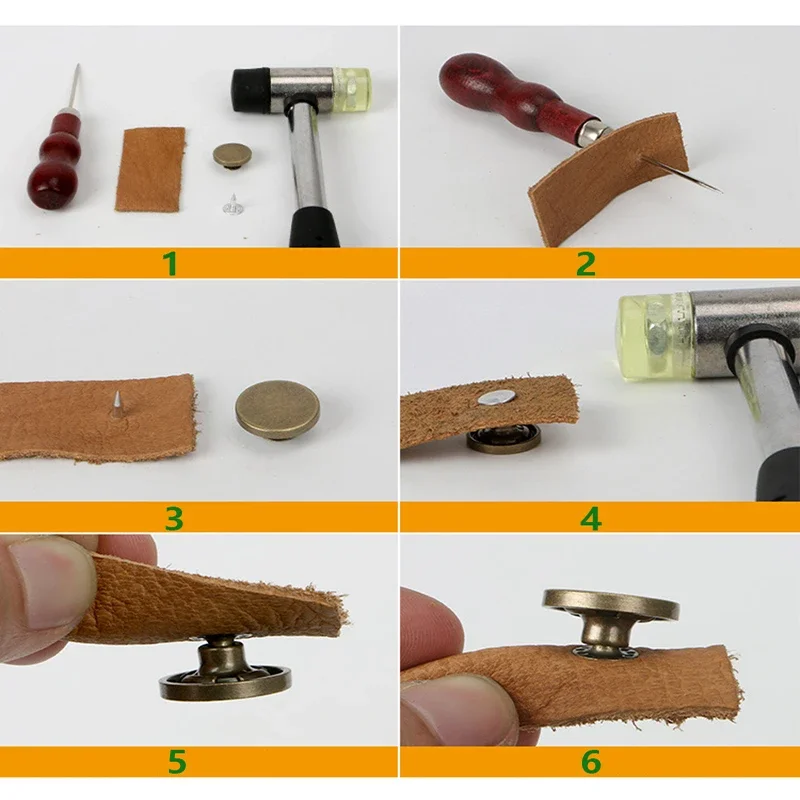 1

2

3

4

5

6