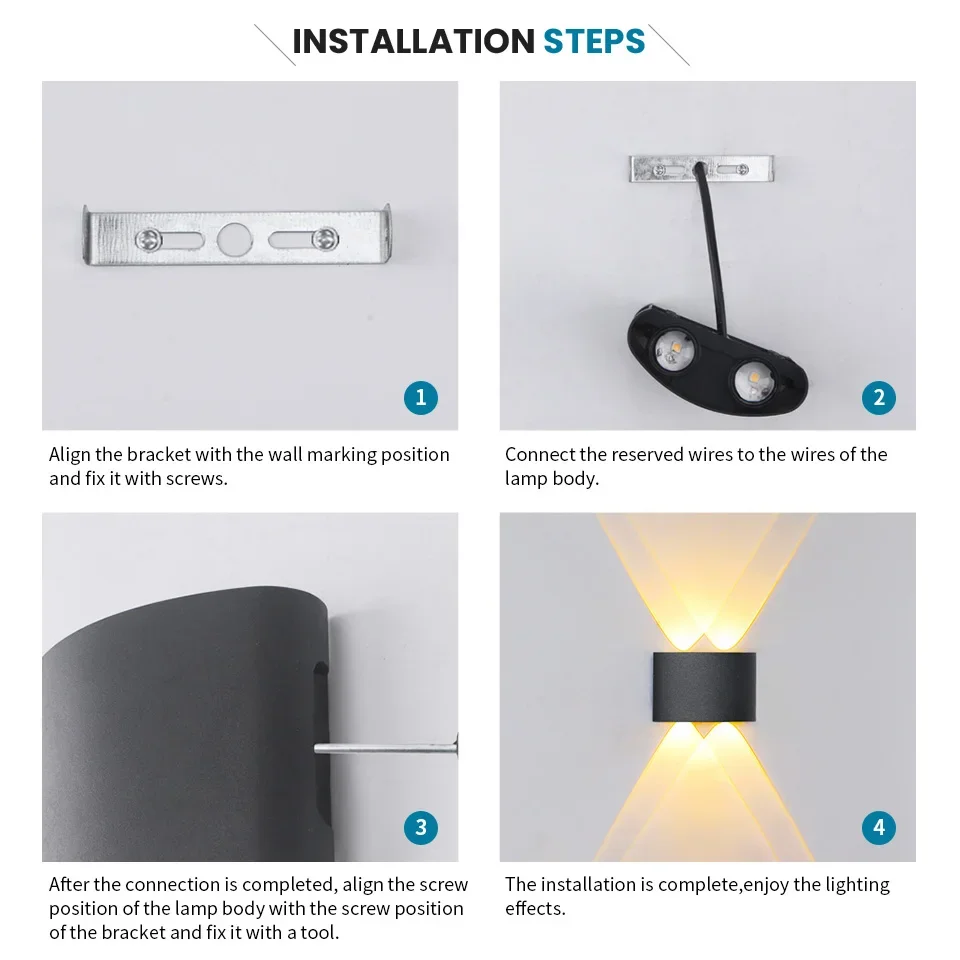 INSTALLATION STEPS

1

Align the bracket with the wall marking position and fix it with screws.

2

Connect the reserved wires to the wires of the lamp body.

3

After the connection is completed, align the screw position of the lamp body with the screw position of the bracket and fix it with a tool.

4

The installation is complete,enjoy the lighting effects.