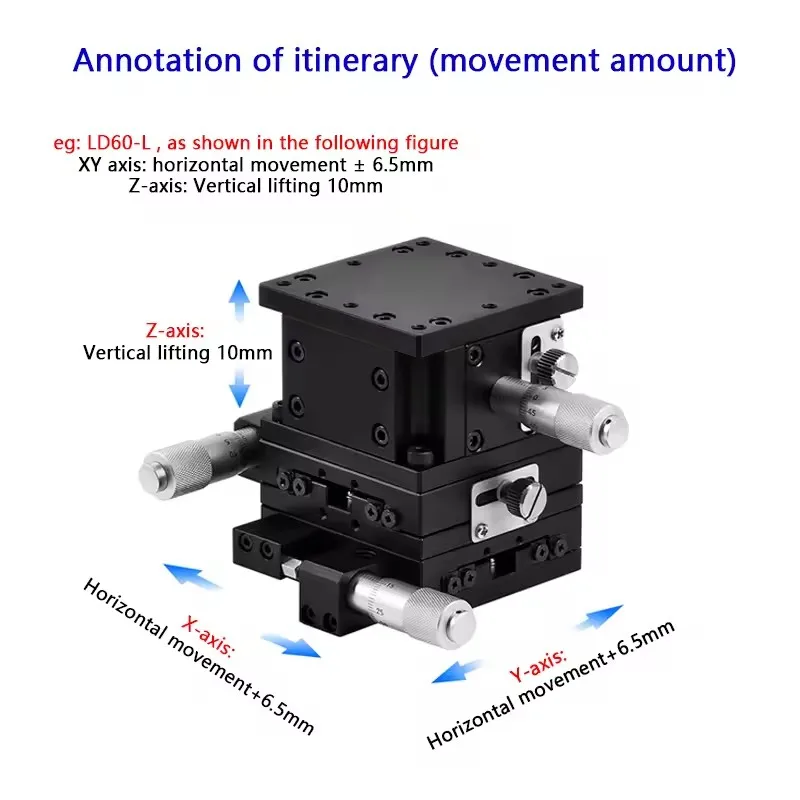 Annotation of itinerary (movement amount)

eg: LD60-L , as shown in the following figure
XY axis: horizontal movement ± 6.5mm
Z-axis: Vertical lifting 10mm

Z-axis:
Vertical lifting 10mm

X-axis:
Horizontal movement+6.5mm

Y-axis:
Horizontal movement+6.5mm