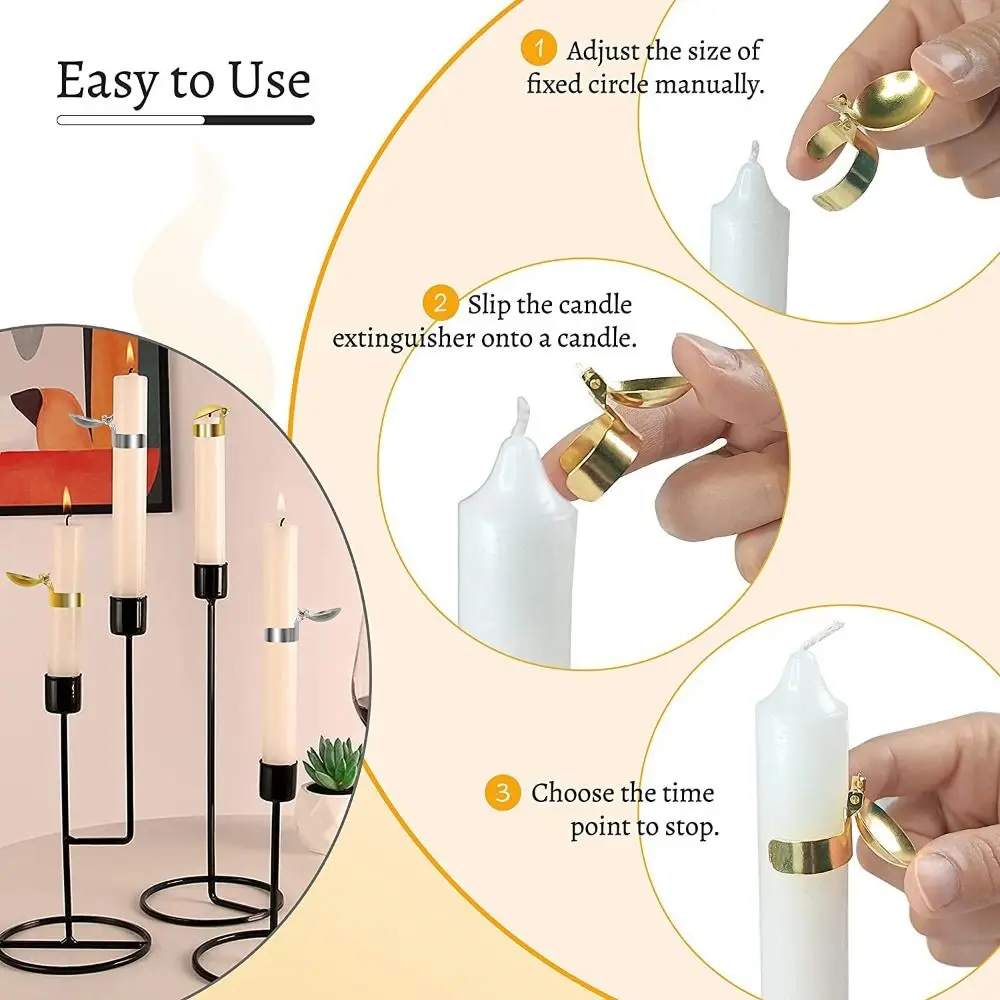 Easy to Use

1 Adjust the size of fixed circle manually.

2 Slip the candle extinguisher onto a candle.

3 Choose the time point to stop.