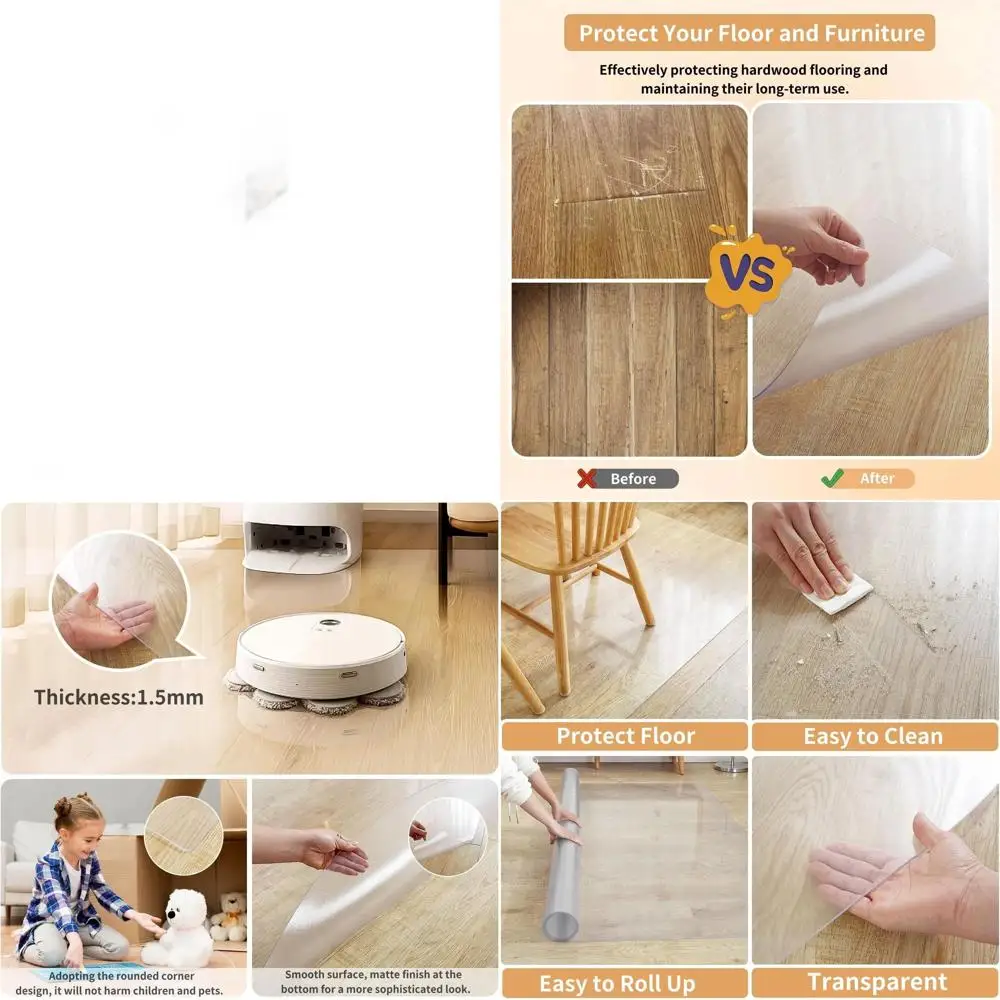 Protect Your Floor and Furniture

Effectively protecting hardwood flooring and maintaining their long-term use.

VS

Before

After

Thickness:1.5mm

Protect Floor

Easy to Clean

Adopting the rounded corner design, it will not harm children and pets.

Smooth surface, matte finish at the bottom for a more sophisticated look.

Easy to Roll Up

Transparent