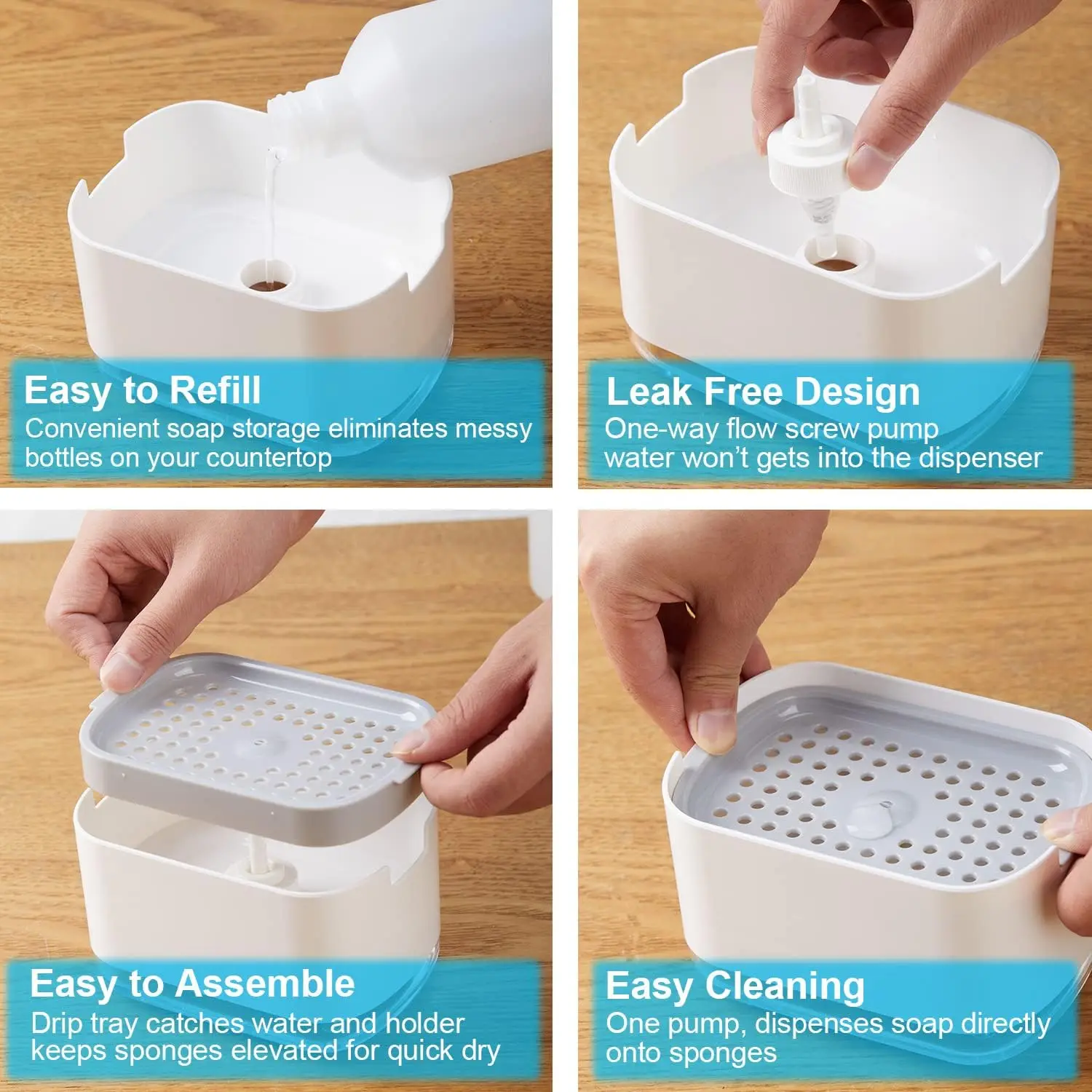 Easy to Refill
Convenient soap storage eliminates messy bottles on your countertop

Leak Free Design
One-way flow screw pump water won't gets into the dispenser

Easy to Assemble
Drip tray catches water and holder keeps sponges elevated for quick dry

Easy Cleaning
One pump, dispenses soap directly onto sponges