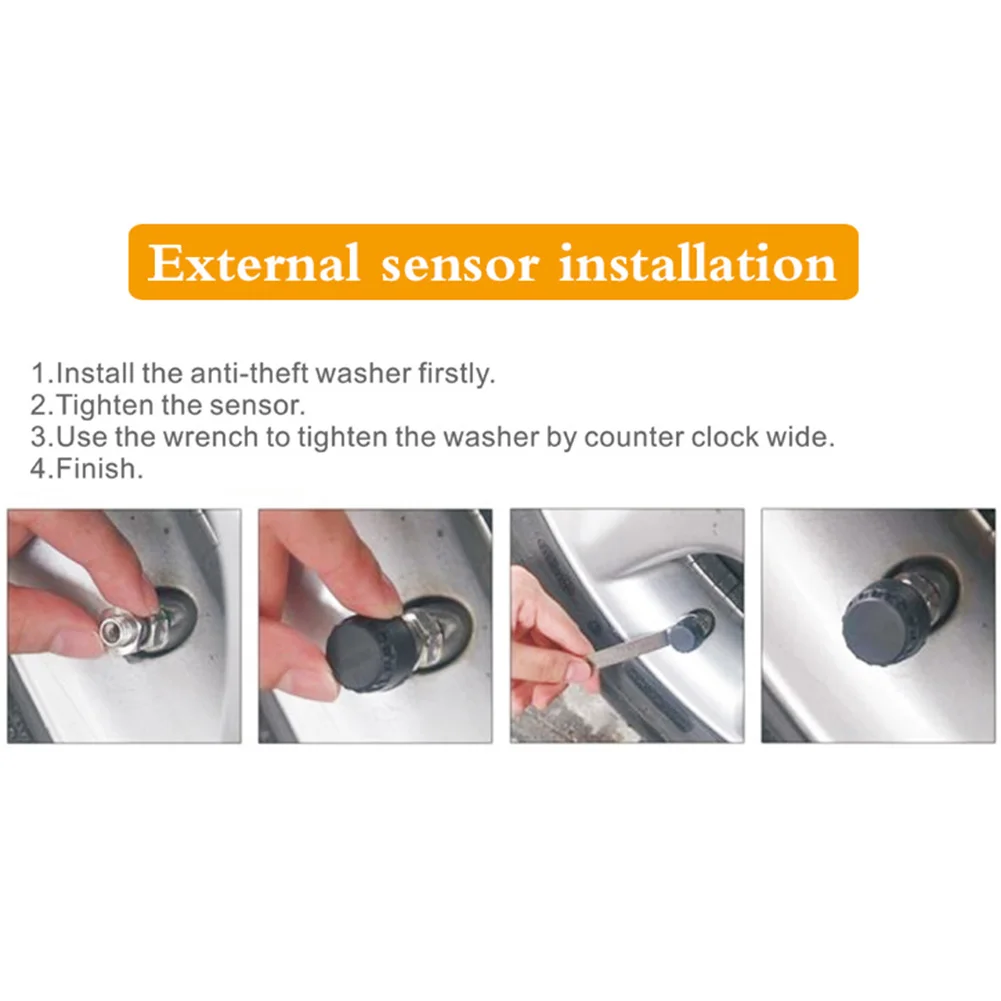 External sensor installation

1.Install the anti-theft washer firstly.
2.Tighten the sensor.
3.Use the wrench to tighten the washer by counter clock wide.
4.Finish.