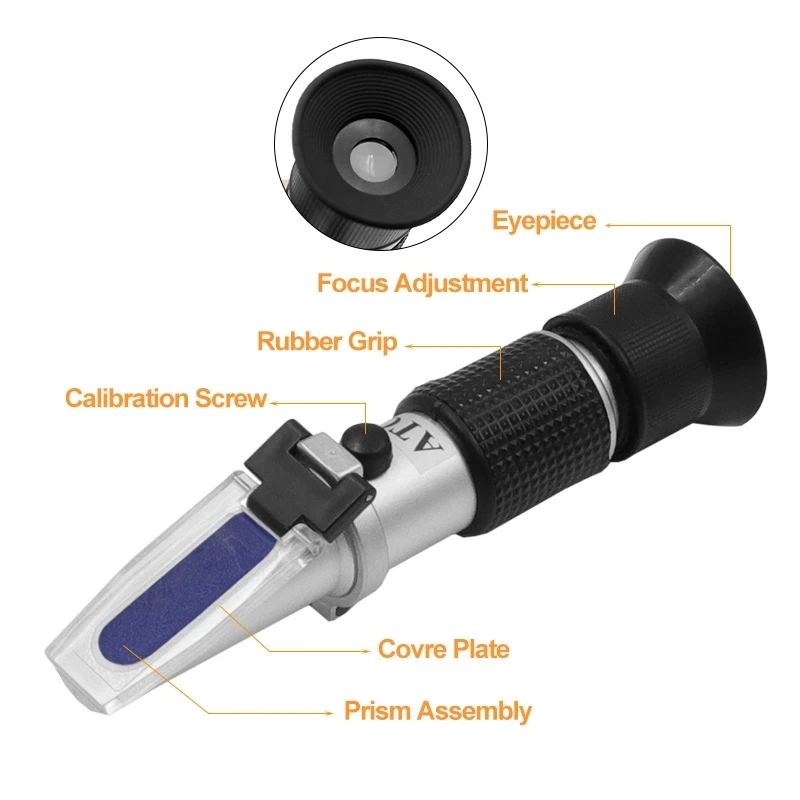 Eyepiece
Focus Adjustment
Rubber Grip
Calibration Screw
ATC
Covre Plate
Prism Assembly