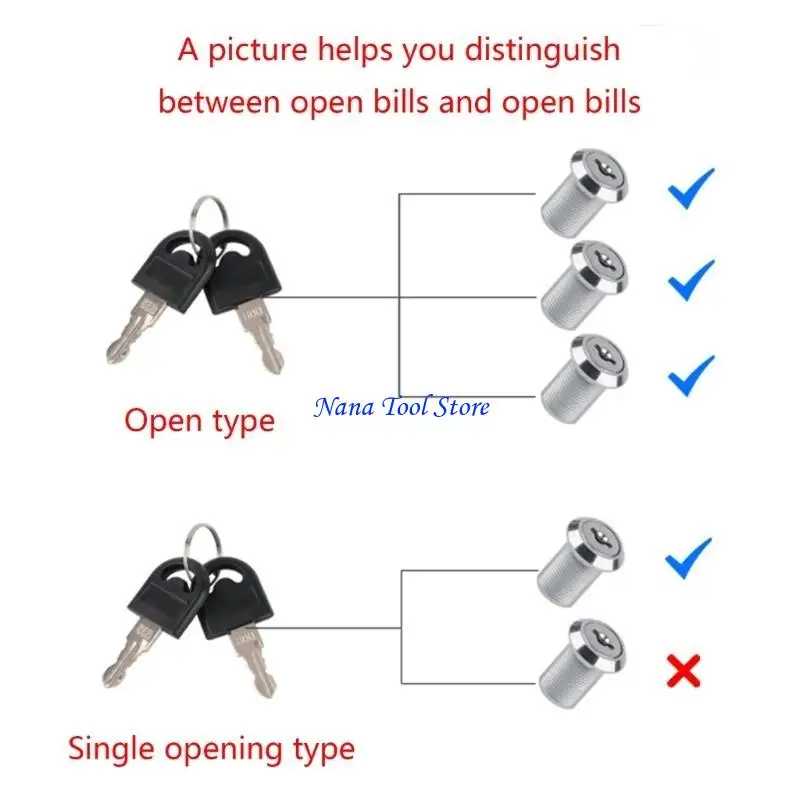 A picture helps you distinguish between open bills and open bills

Open type

Nana Tool Store

Single opening type