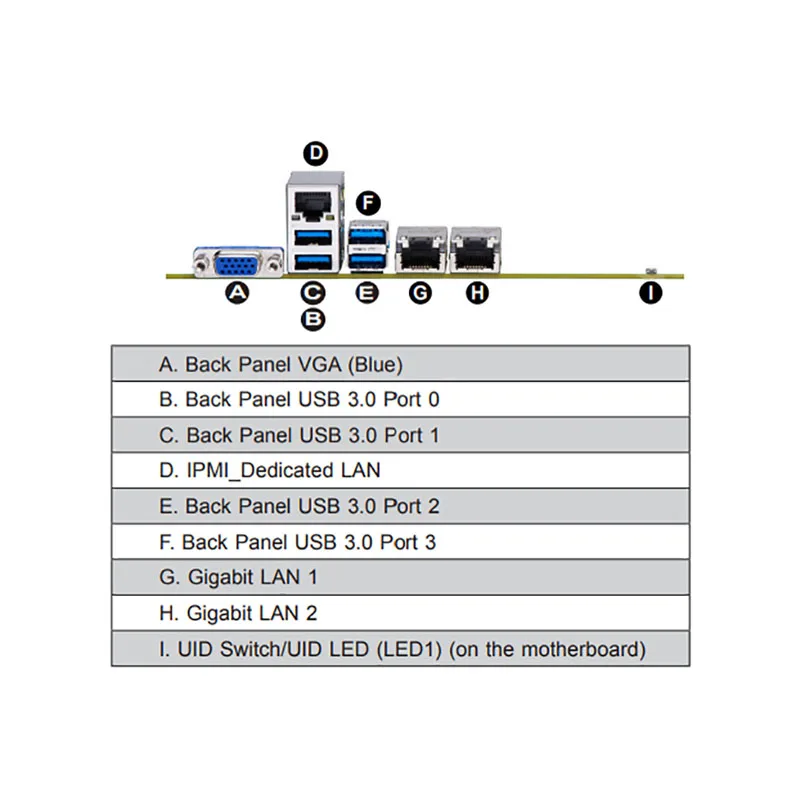 D
F
A C E G H I
B

| A. Back Panel VGA (Blue) |
|---|
| B. Back Panel USB 3.0 Port 0 |
| C. Back Panel USB 3.0 Port 1 |
| D. IPMI_Dedicated LAN |
| E. Back Panel USB 3.0 Port 2 |
| F. Back Panel USB 3.0 Port 3 |
| G. Gigabit LAN 1 |
| H. Gigabit LAN 2 |
| I. UID Switch/UID LED (LED1) (on the motherboard) |