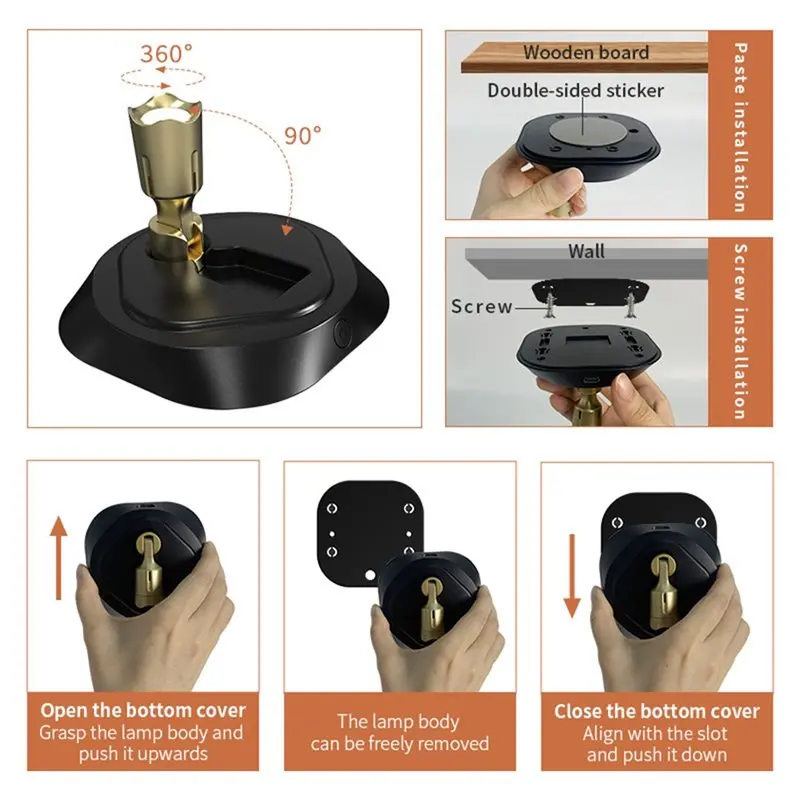 360°

90°

Wooden board

Double-sided sticker

Paste installation

Wall

Screw

Screw installation

Open the bottom cover
Grasp the lamp body and push it upwards

The lamp body can be freely removed

Close the bottom cover
Align with the slot and push it down