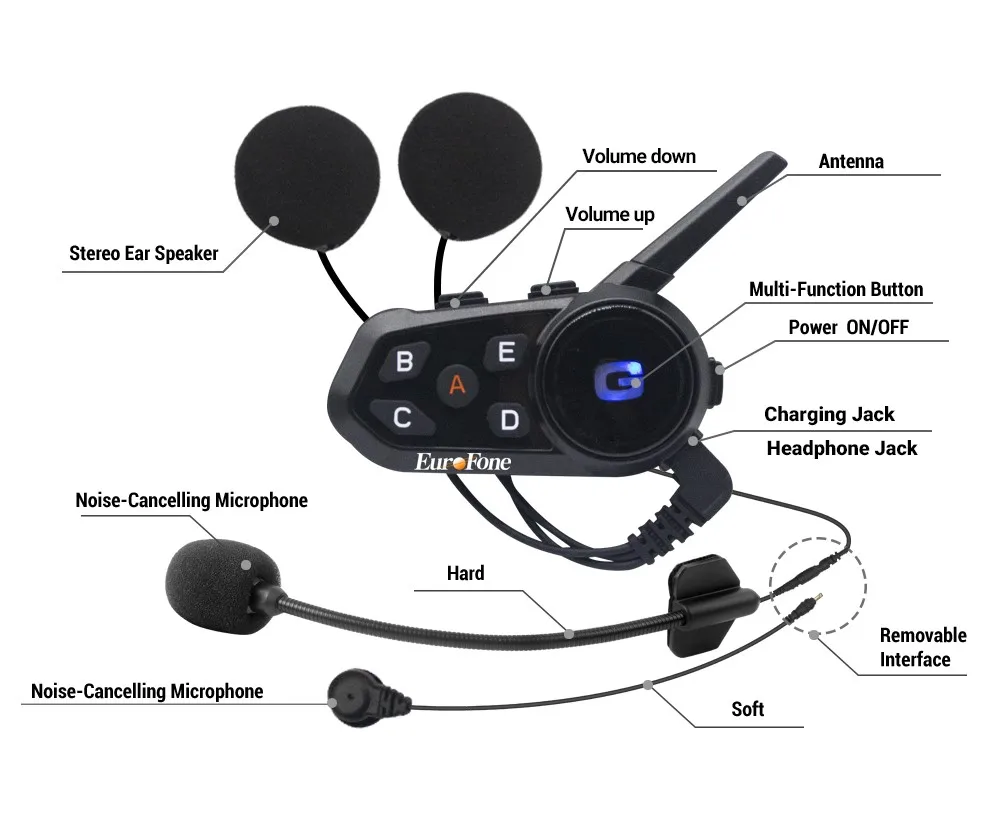 Volume down

Antenna

Volume up

Stereo Ear Speaker

Multi-Function Button

Power ON/OFF

B

E

A

C

D

G

Charging Jack

Headphone Jack

EuroFone

Noise-Cancelling Microphone

Hard

Removable Interface

Noise-Cancelling Microphone

Soft