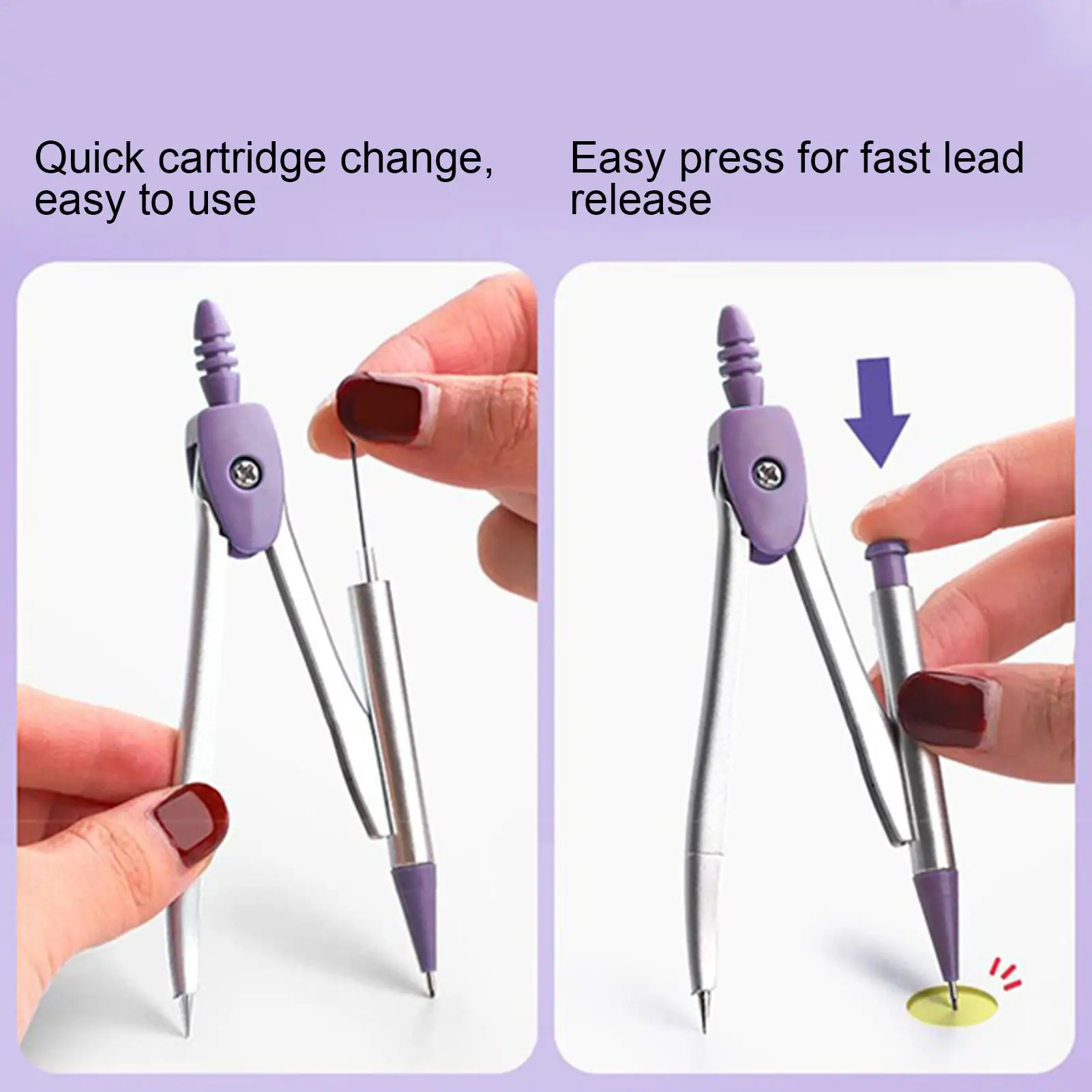 Quick cartridge change, easy to use

Easy press for fast lead release