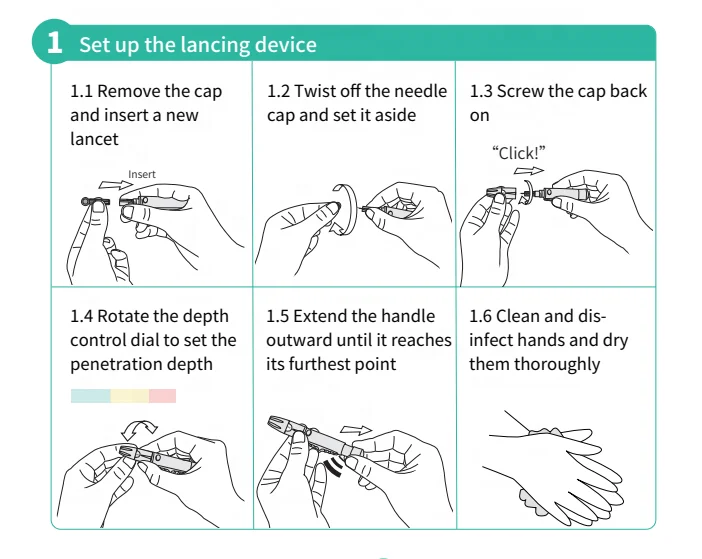 1 Set up the lancing device

1.1 Remove the cap and insert a new lancet

Insert

1.2 Twist off the needle cap and set it aside

1.3 Screw the cap back on

“Click!”

1.4 Rotate the depth control dial to set the penetration depth

1.5 Extend the handle outward until it reaches its furthest point

1.6 Clean and disinfect hands and dry them thoroughly