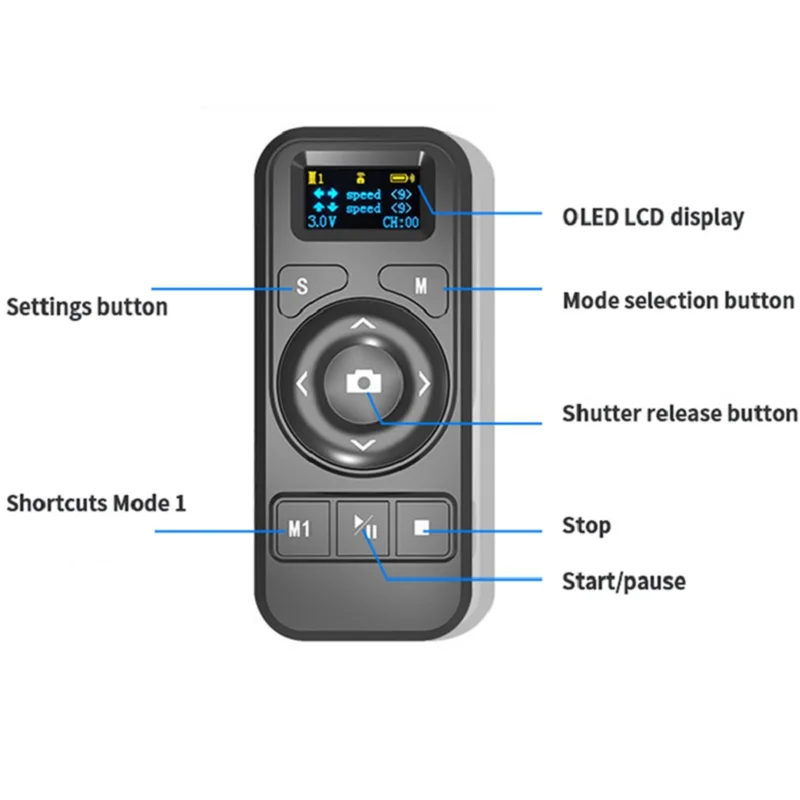 1
speed <9>
speed <9>
3.0V CH:00

OLED LCD display

S
M

Settings button

Mode selection button

Shutter release button

Shortcuts Mode 1

M1

Stop

Start/pause