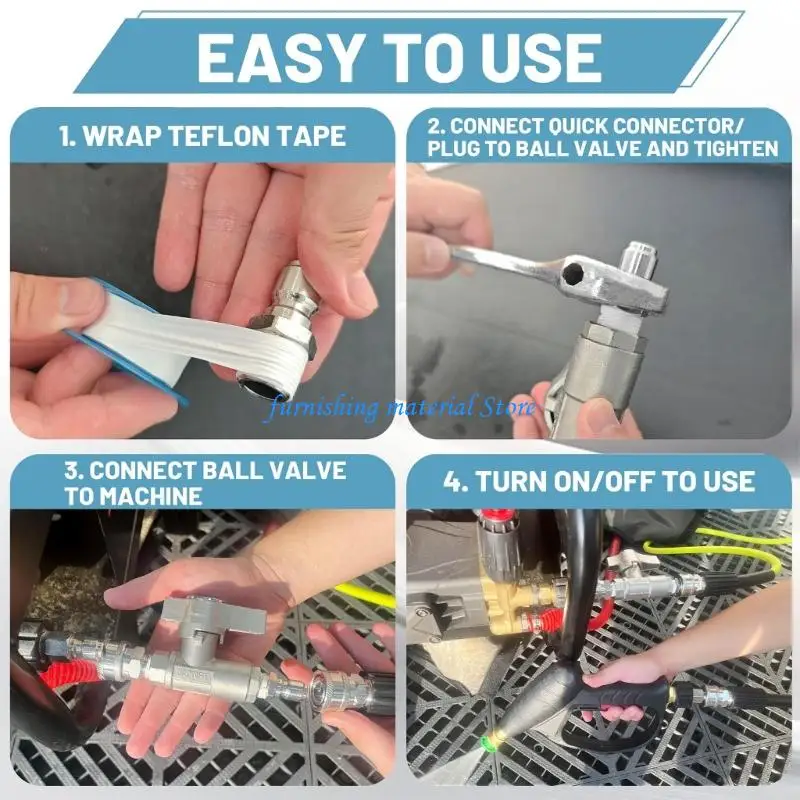 EASY TO USE

1. WRAP TEFLON TAPE

2. CONNECT QUICK CONNECTOR/ PLUG TO BALL VALVE AND TIGHTEN

furnishing material Store

3. CONNECT BALL VALVE TO MACHINE

4. TURN ON/OFF TO USE