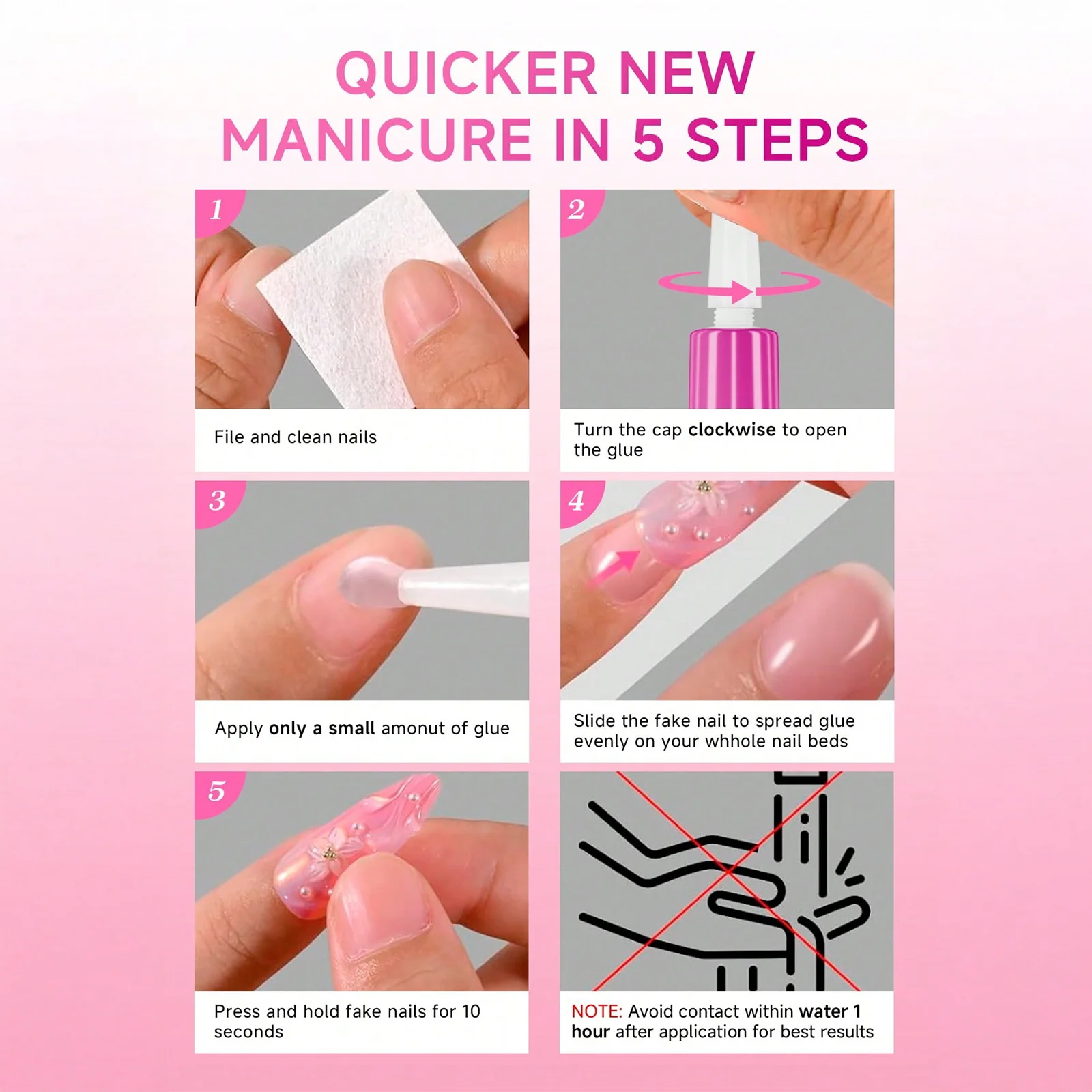 QUICKER NEW MANICURE IN 5 STEPS

1

File and clean nails

2

Turn the cap clockwise to open the glue

3

Apply only a small amonut of glue

4

Slide the fake nail to spread glue evenly on your whhole nail beds

5

Press and hold fake nails for 10 seconds

NOTE: Avoid contact within water 1 hour after application for best results