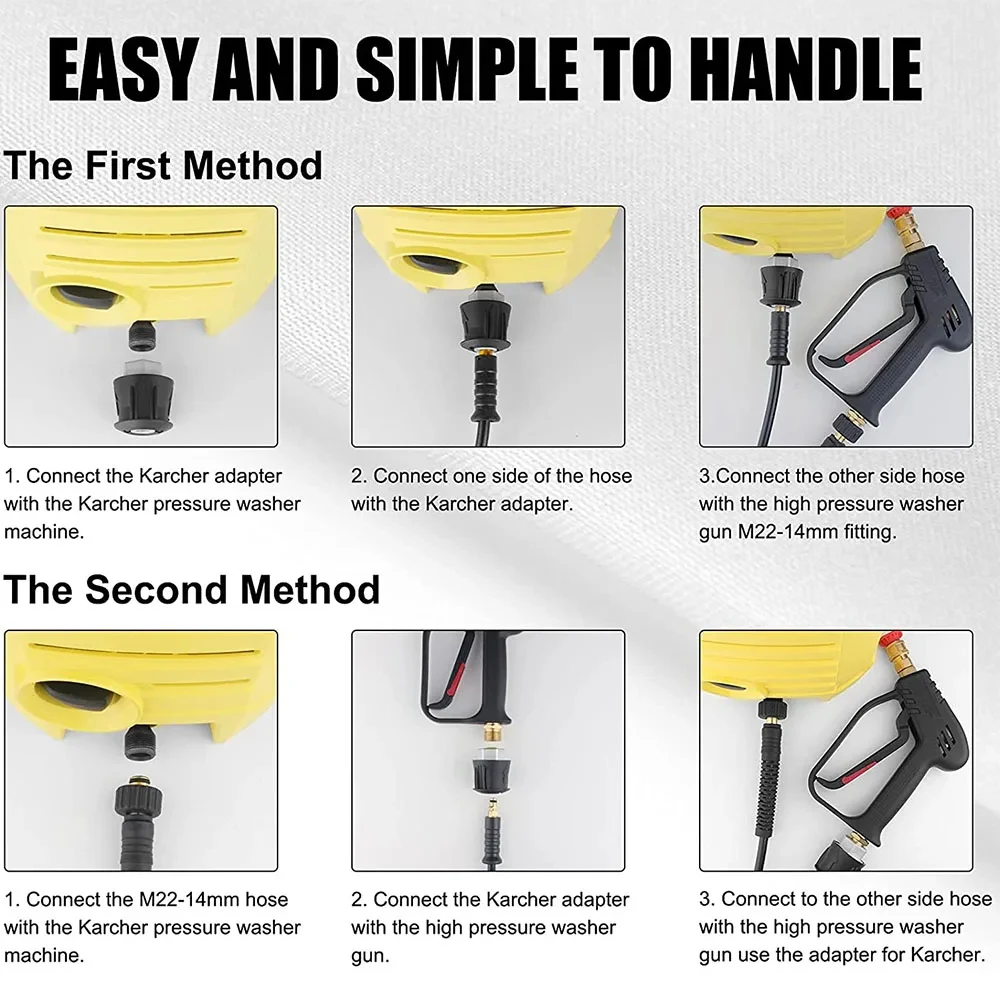 EASY AND SIMPLE TO HANDLE

The First Method

1. Connect the Karcher adapter with the Karcher pressure washer machine.

2. Connect one side of the hose with the Karcher adapter.

3.Connect the other side hose with the high pressure washer gun M22-14mm fitting.

The Second Method

1. Connect the M22-14mm hose with the Karcher pressure washer machine.

2. Connect the Karcher adapter with the high pressure washer gun.

3. Connect to the other side hose with the high pressure washer gun use the adapter for Karcher.