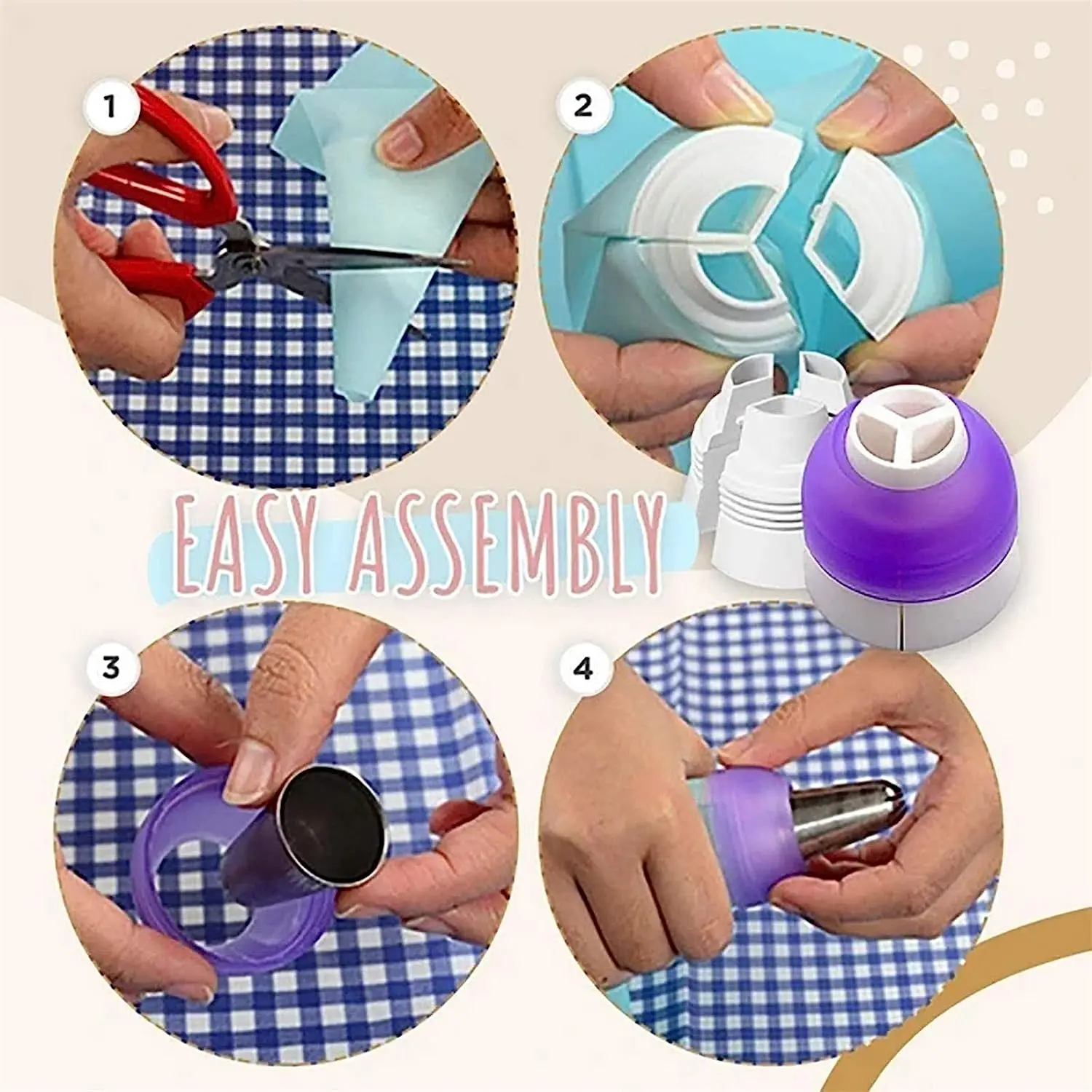 1

2

EASY ASSEMBLY

3

4