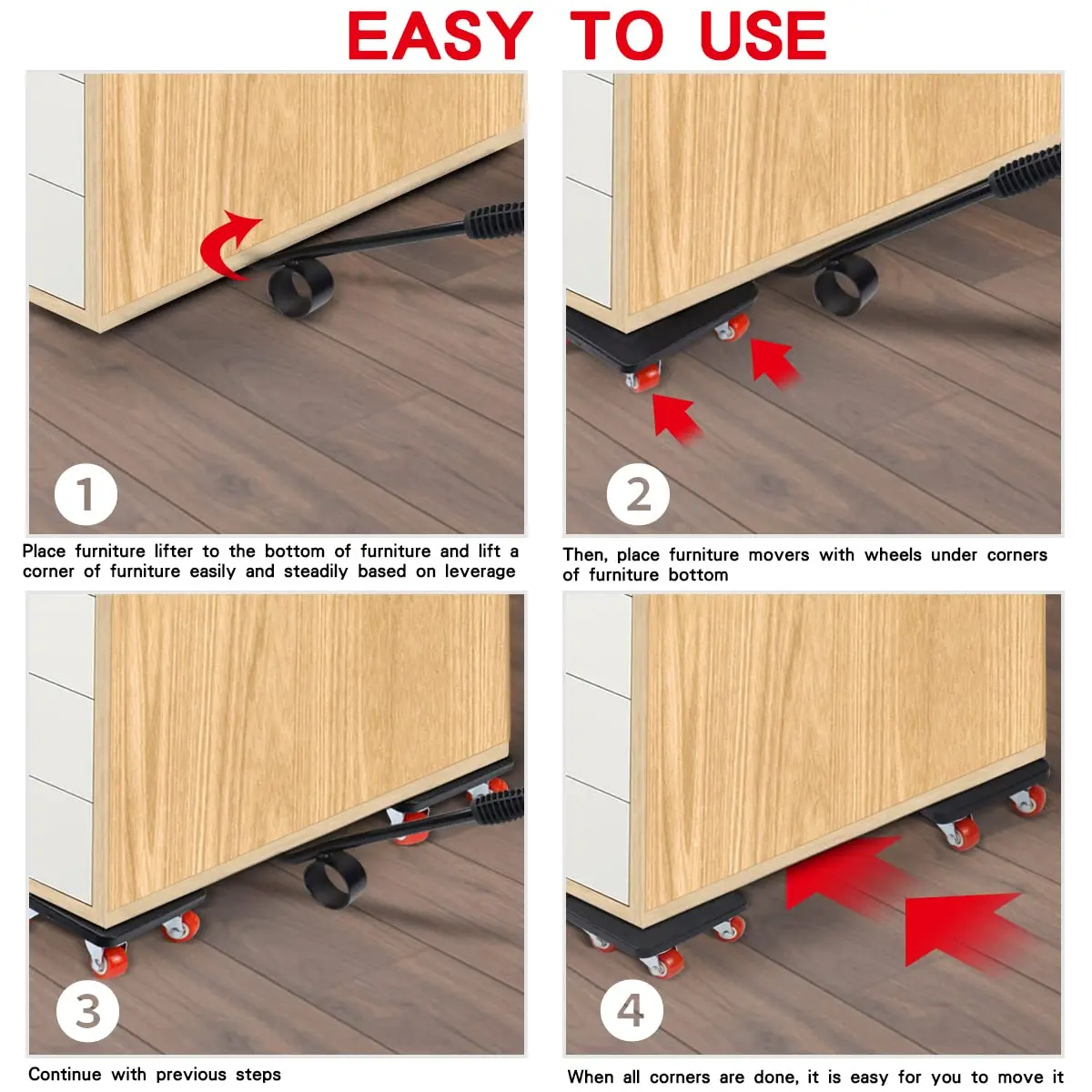 EASY TO USE

1

Place furniture lifter to the bottom of furniture and lift a corner of furniture easily and steadily based on leverage

2

Then, place furniture movers with wheels under corners of furniture bottom

3

Continue with previous steps

4

When all corners are done, it is easy for you to move it