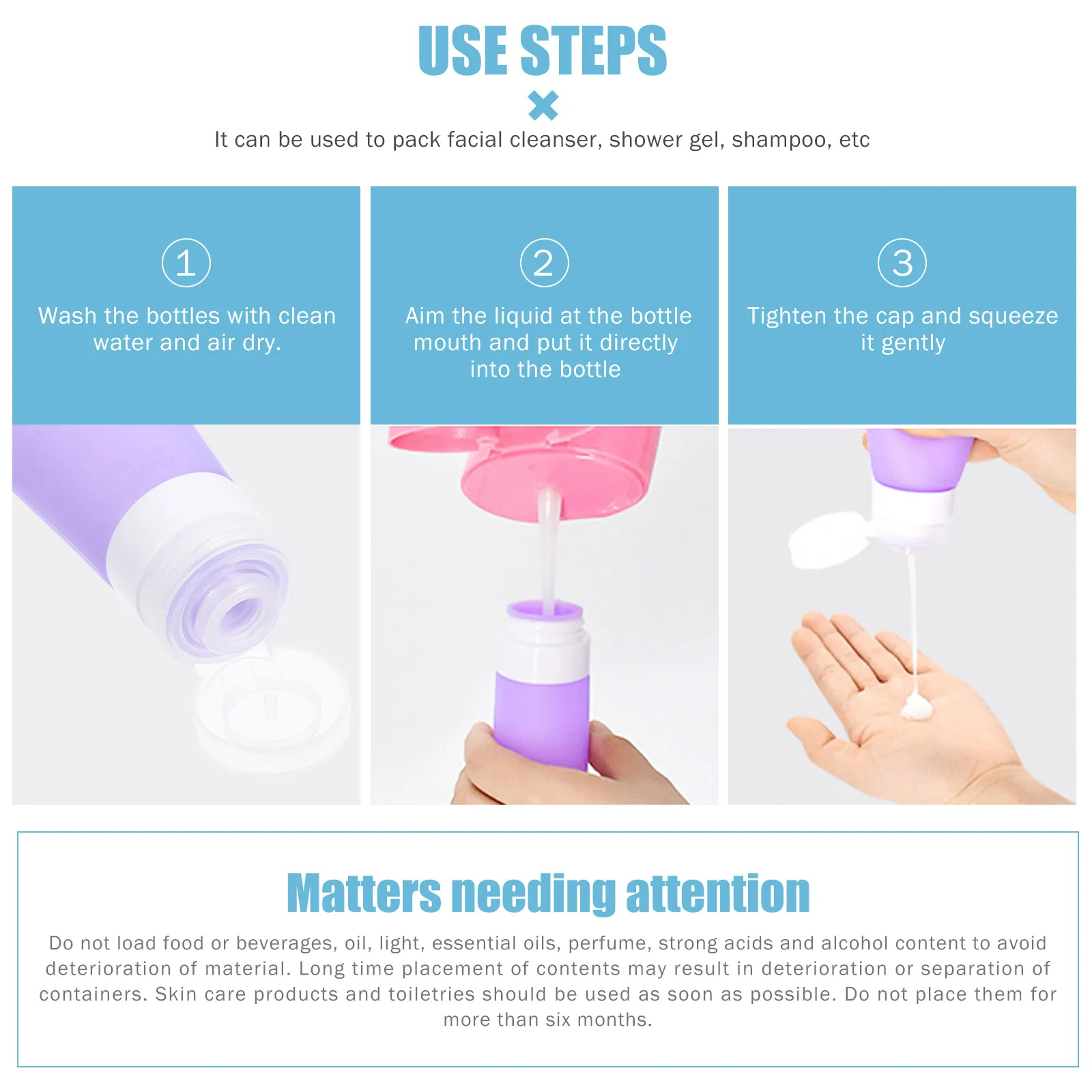 USE STEPS

It can be used to pack facial cleanser, shower gel, shampoo, etc

1
Wash the bottles with clean water and air dry.

2
Aim the liquid at the bottle mouth and put it directly into the bottle

3
Tighten the cap and squeeze it gently

Matters needing attention

Do not load food or beverages, oil, light, essential oils, perfume, strong acids and alcohol content to avoid deterioration of material. Long time placement of contents may result in deterioration or separation of containers. Skin care products and toiletries should be used as soon as possible. Do not place them for more than six months.