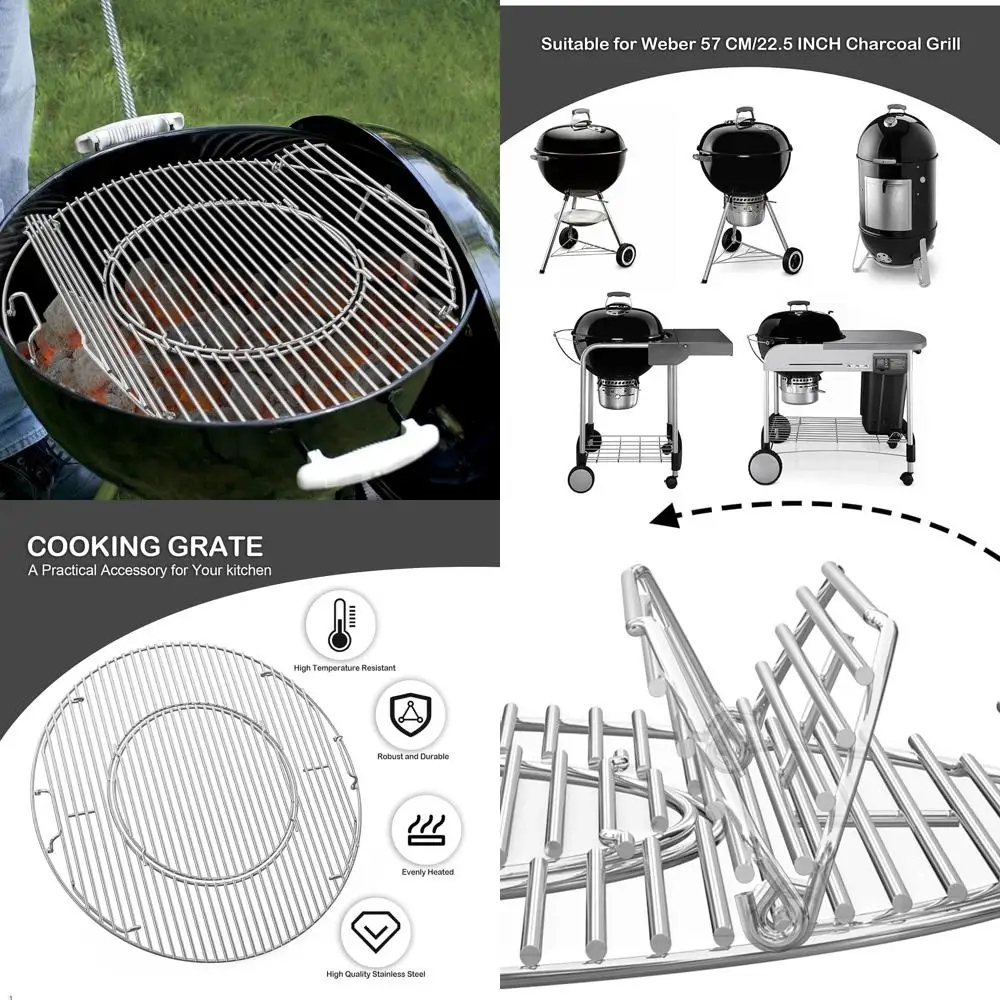 Suitable for Weber 57 CM/22.5 INCH Charcoal Grill

COOKING GRATE
A Practical Accessory for Your kitchen

High Temperature Resistant

Robust and Durable

Evenly Heated

High Quality Stainless Steel