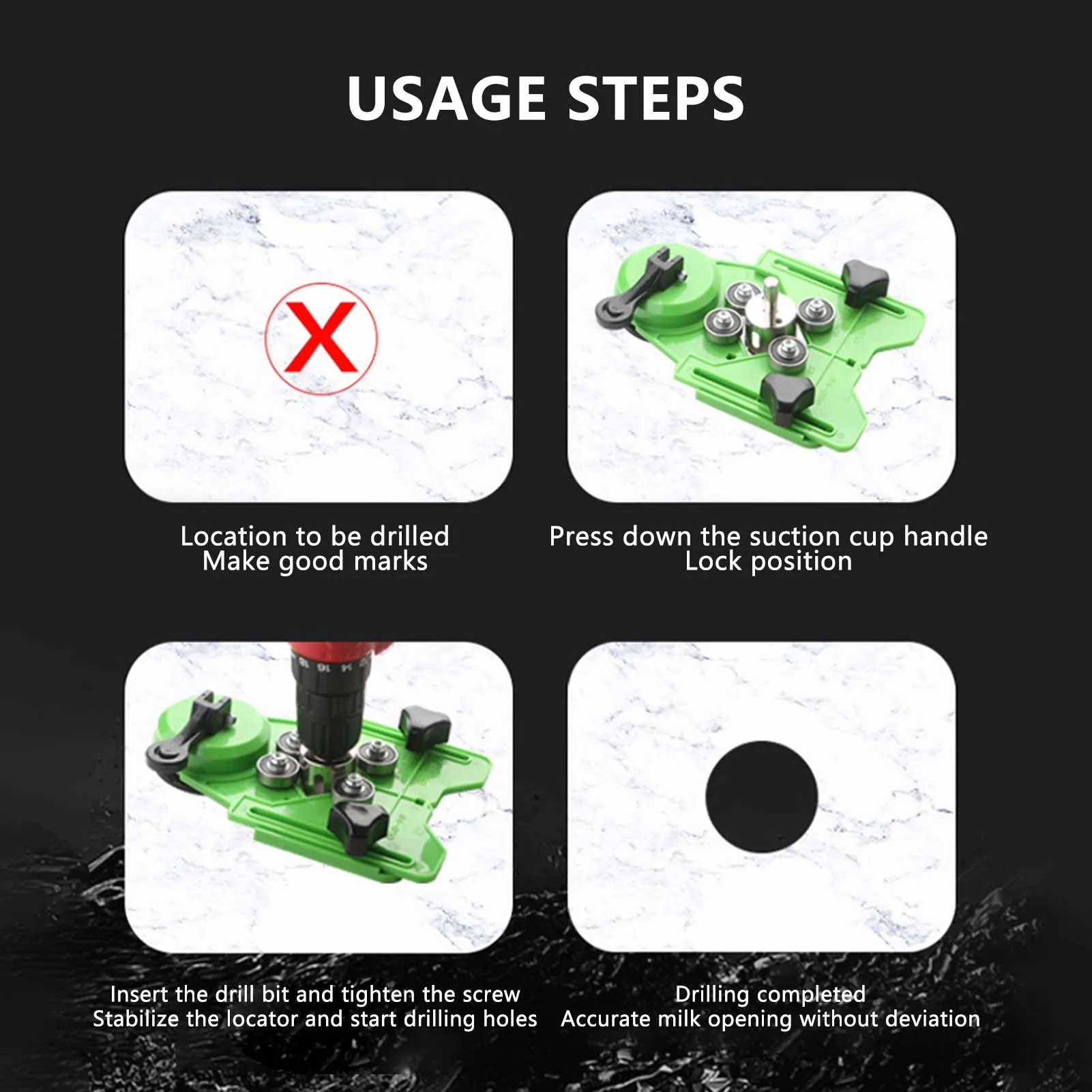 USAGE STEPS

X

Location to be drilled
Make good marks

Press down the suction cup handle
Lock position

Insert the drill bit and tighten the screw
Stabilize the locator and start drilling holes

Drilling completed
Accurate milk opening without deviation