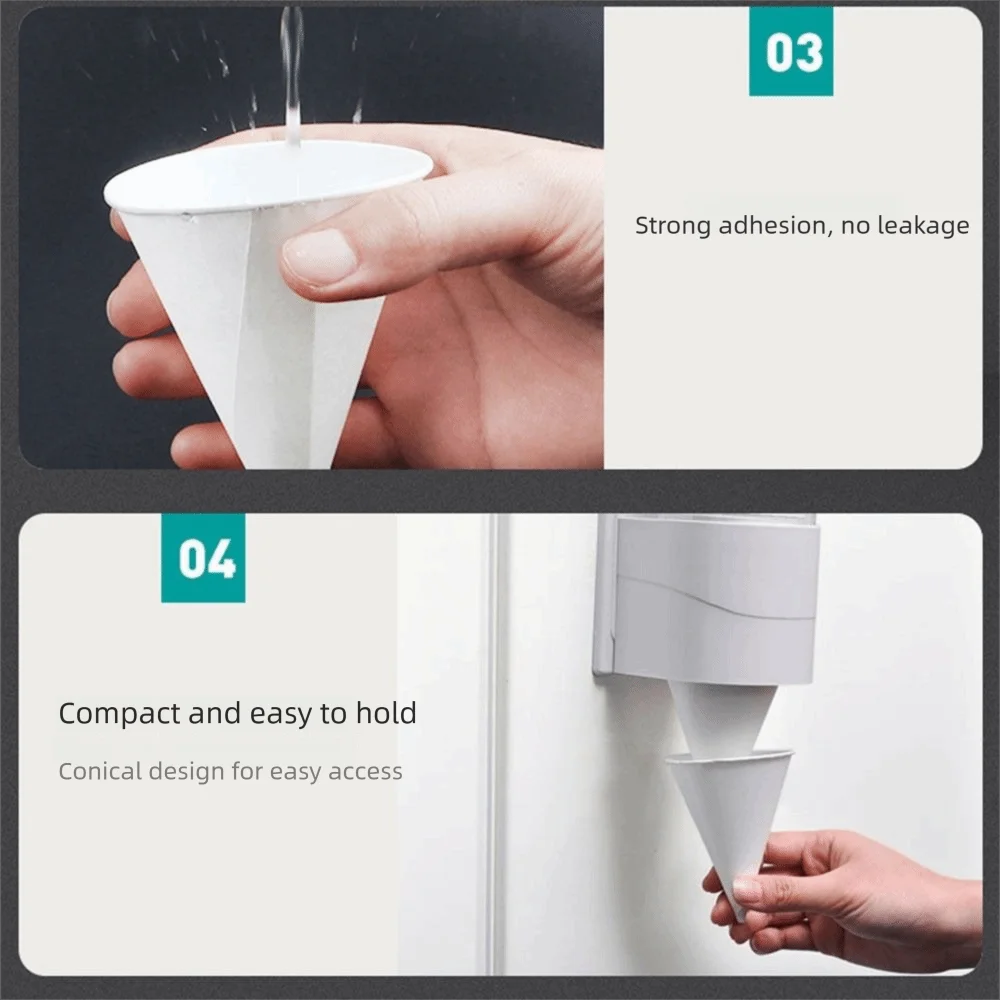 03

Strong adhesion, no leakage

04

Compact and easy to hold

Conical design for easy access