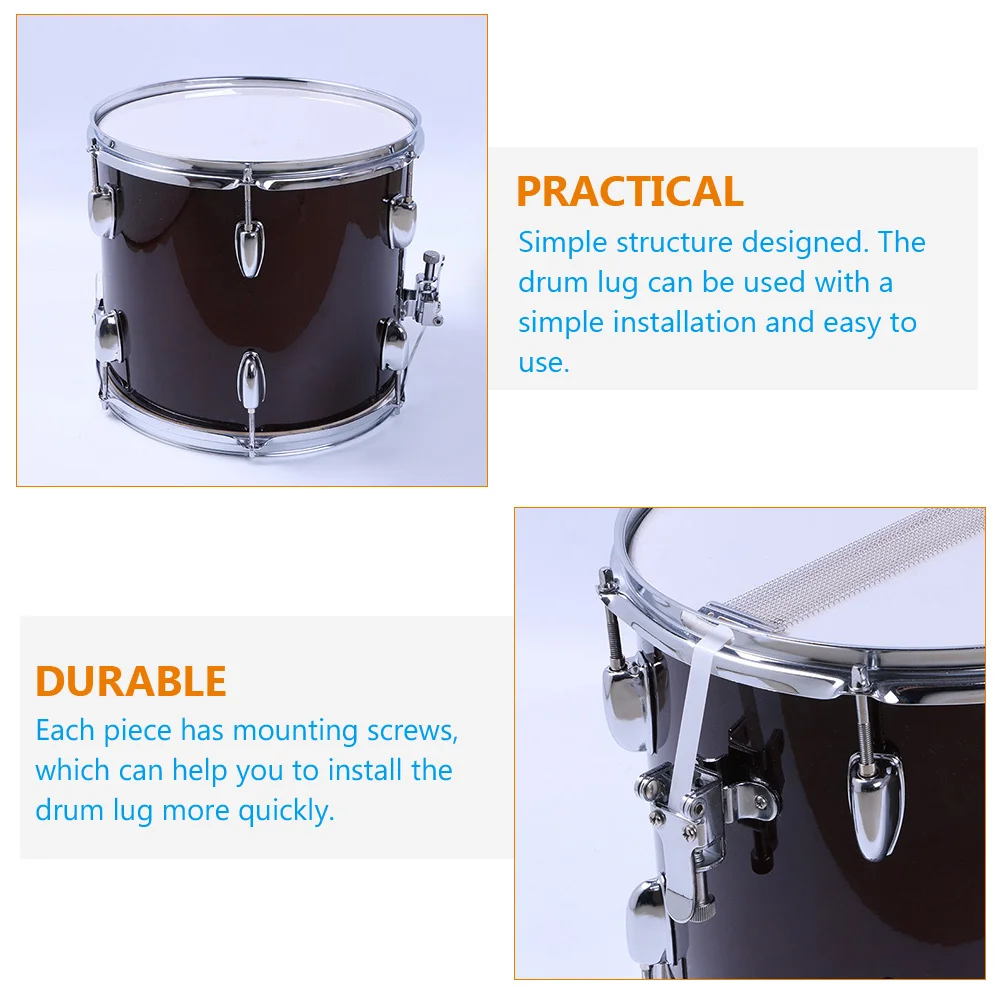 PRACTICAL

Simple structure designed. The drum lug can be used with a simple installation and easy to use.

DURABLE

Each piece has mounting screws, which can help you to install the drum lug more quickly.