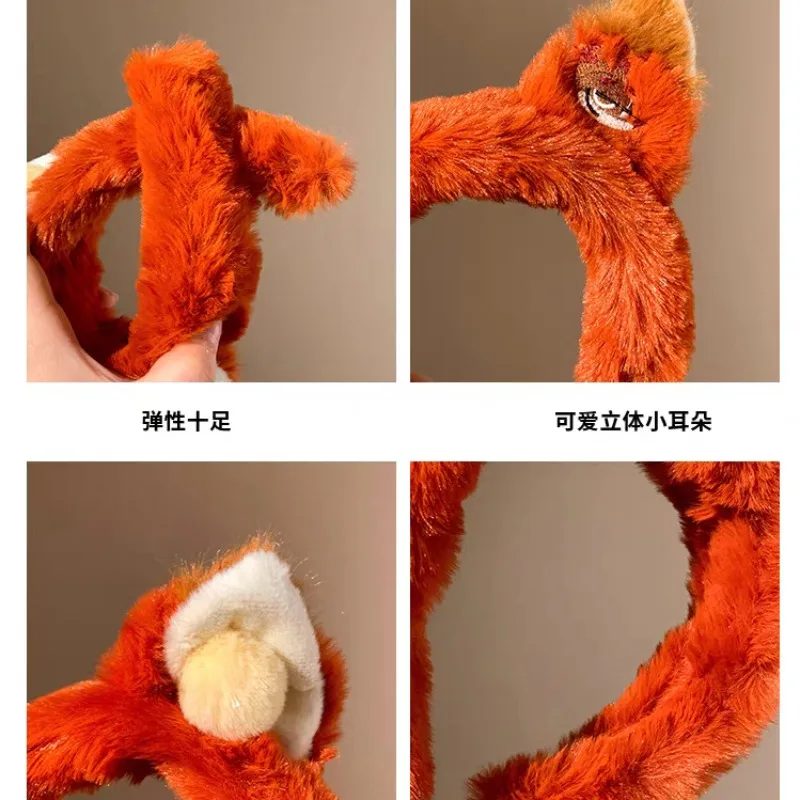 弹性十足

可爱立体小耳朵