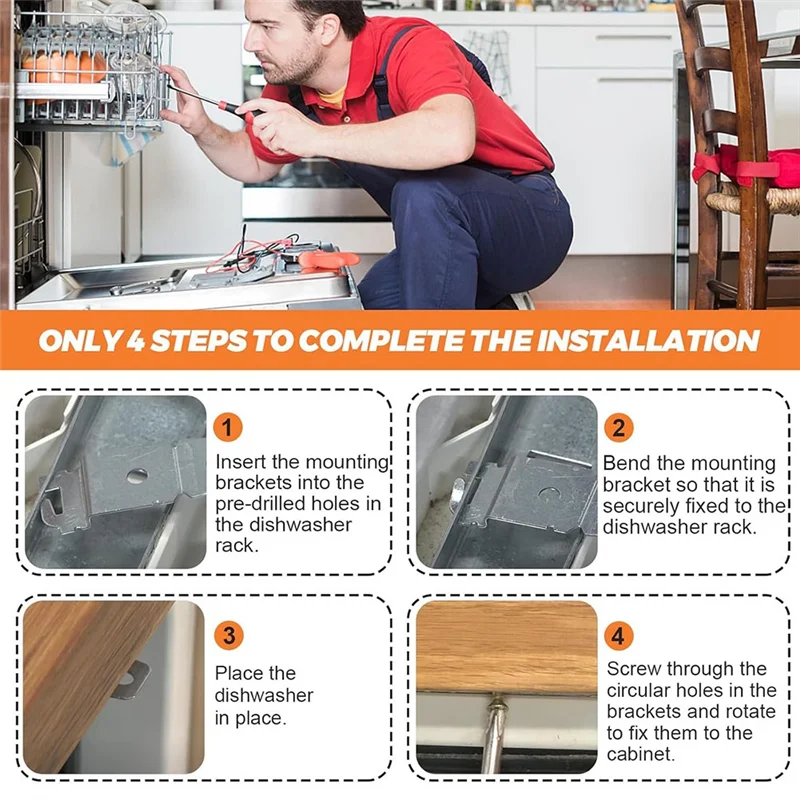 ONLY 4 STEPS TO COMPLETE THE INSTALLATION

1
Insert the mounting brackets into the pre-drilled holes in the dishwasher rack.

2
Bend the mounting bracket so that it is securely fixed to the dishwasher rack.

3
Place the dishwasher in place.

4
Screw through the circular holes in the brackets and rotate to fix them to the cabinet.