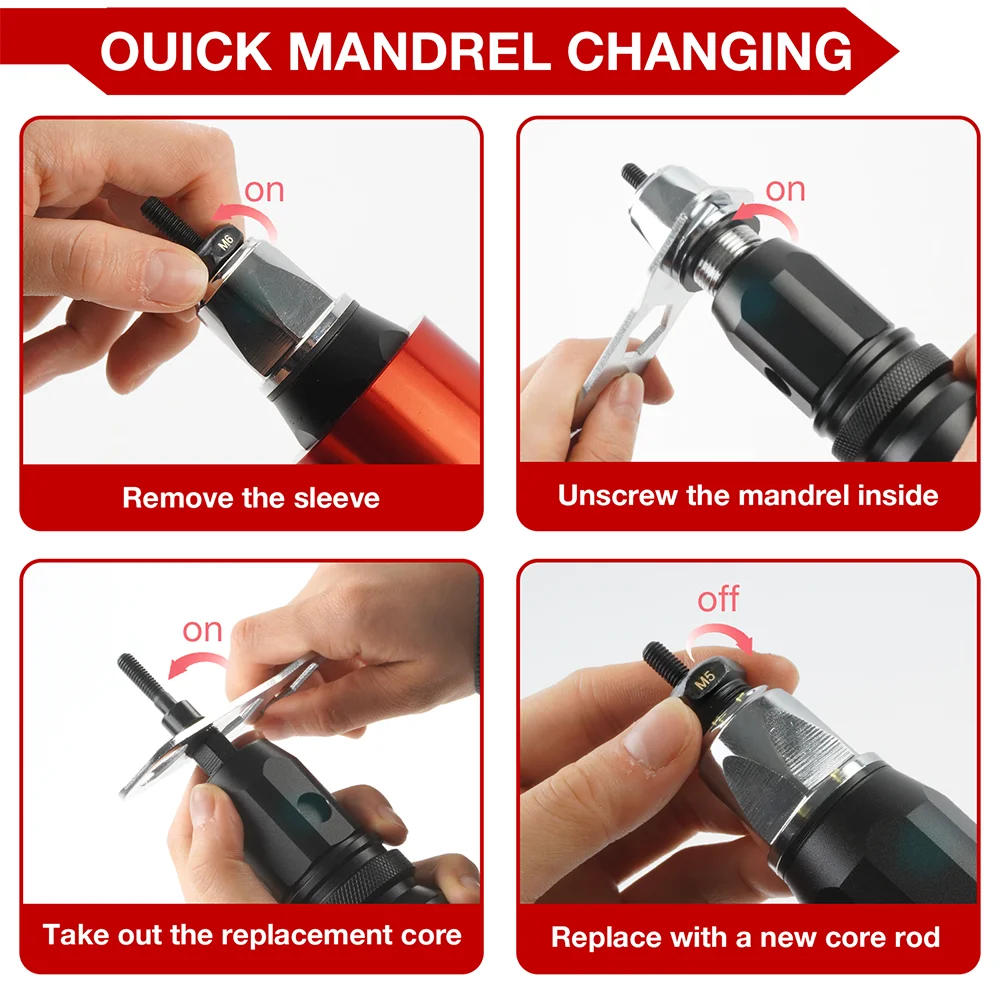 OUICK MANDREL CHANGING

on

M6

Remove the sleeve

on

Unscrew the mandrel inside

on

Take out the replacement core

off

M5

Replace with a new core rod