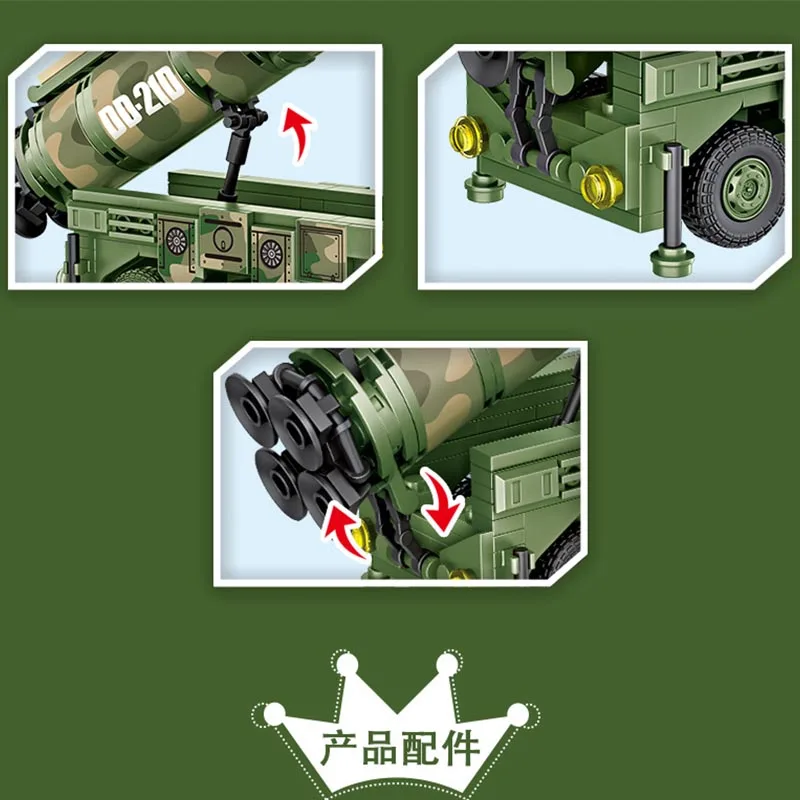 DD-21D

产品配件