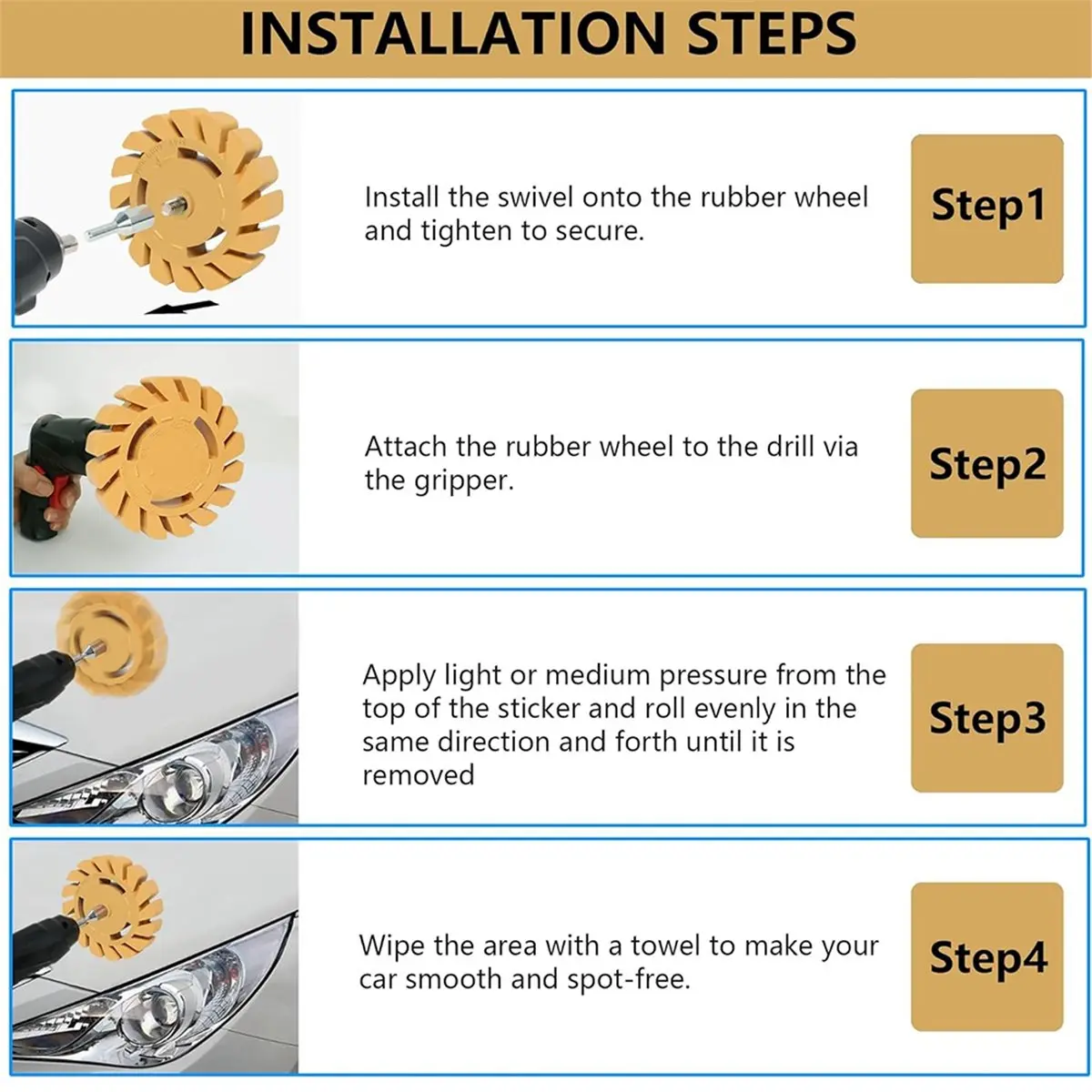 INSTALLATION STEPS

Install the swivel onto the rubber wheel and tighten to secure.

Step1

Attach the rubber wheel to the drill via the gripper.

Step2

Apply light or medium pressure from the top of the sticker and roll evenly in the same direction and forth until it is removed

Step3

Wipe the area with a towel to make your car smooth and spot-free.

Step4