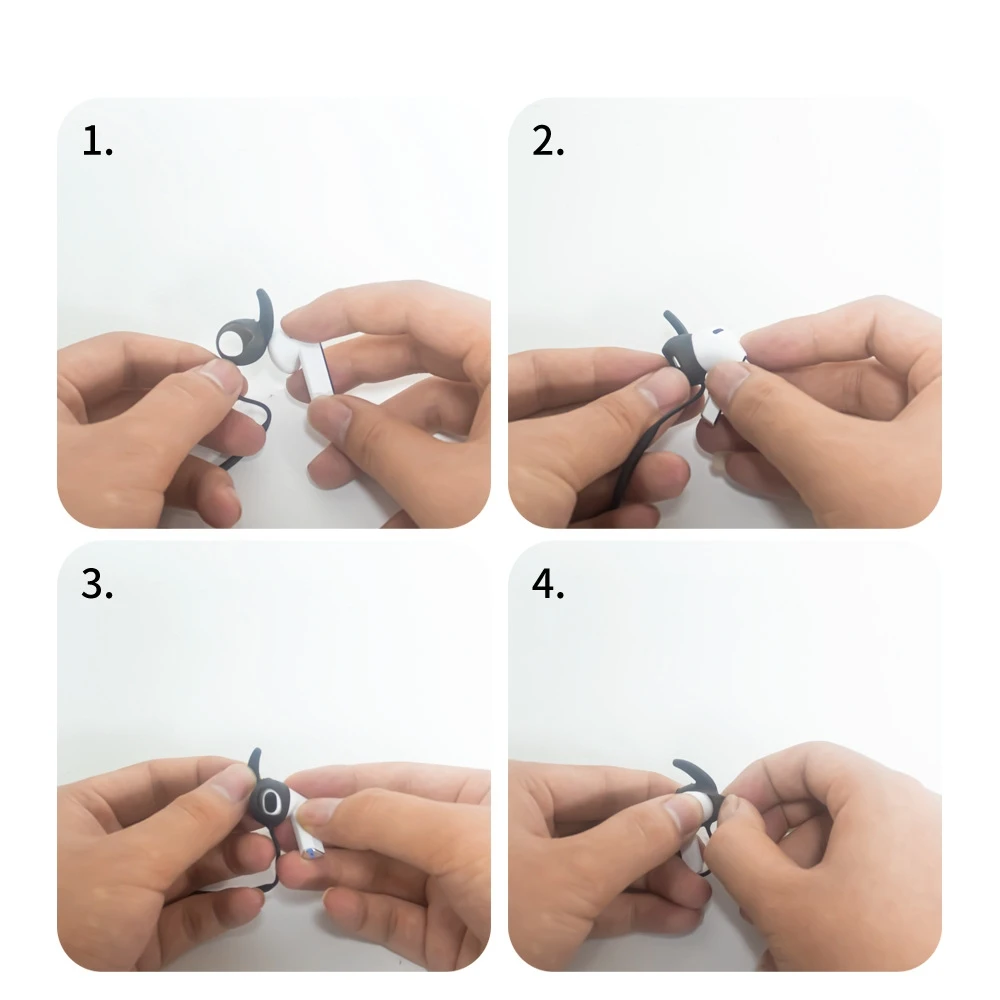 1.

2.

3.

4.