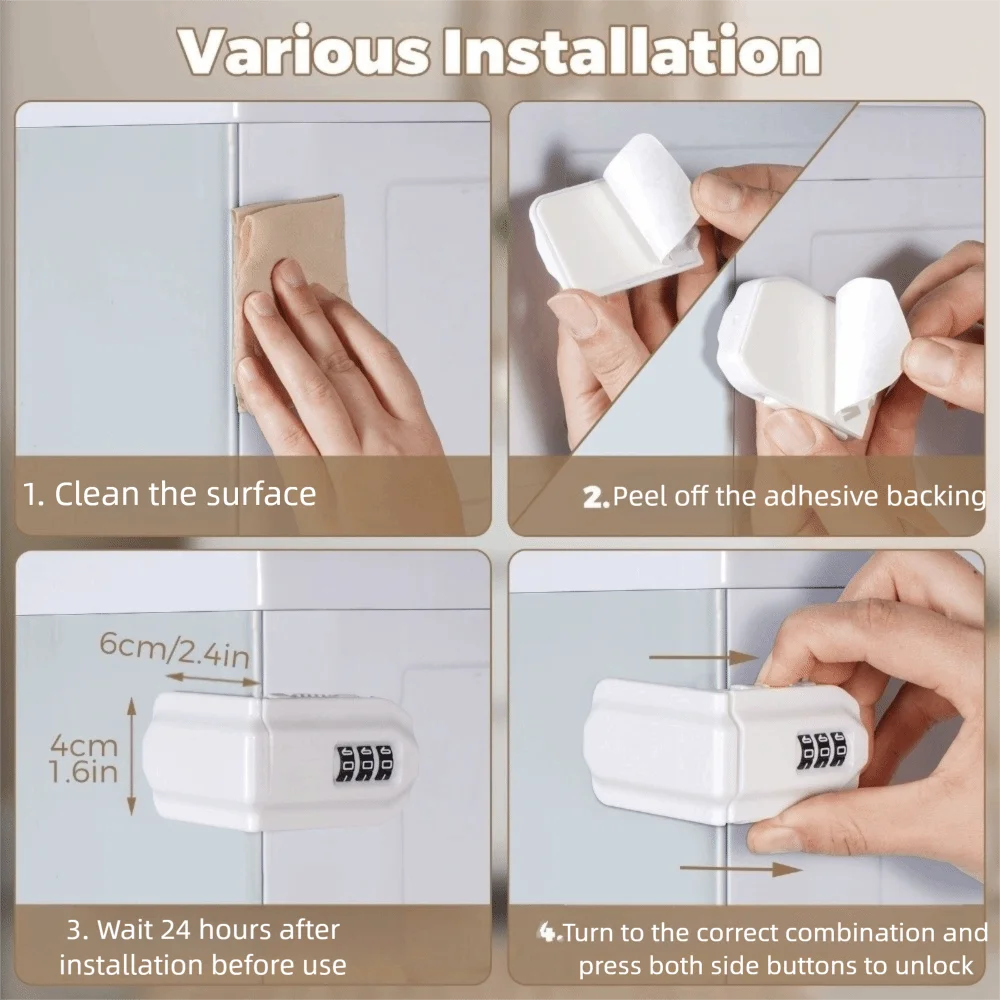 Various Installation

1. Clean the surface

2.Peel off the adhesive backing

6cm/2.4in

4cm
1.6in

3. Wait 24 hours after installation before use

4.Turn to the correct combination and press both side buttons to unlock