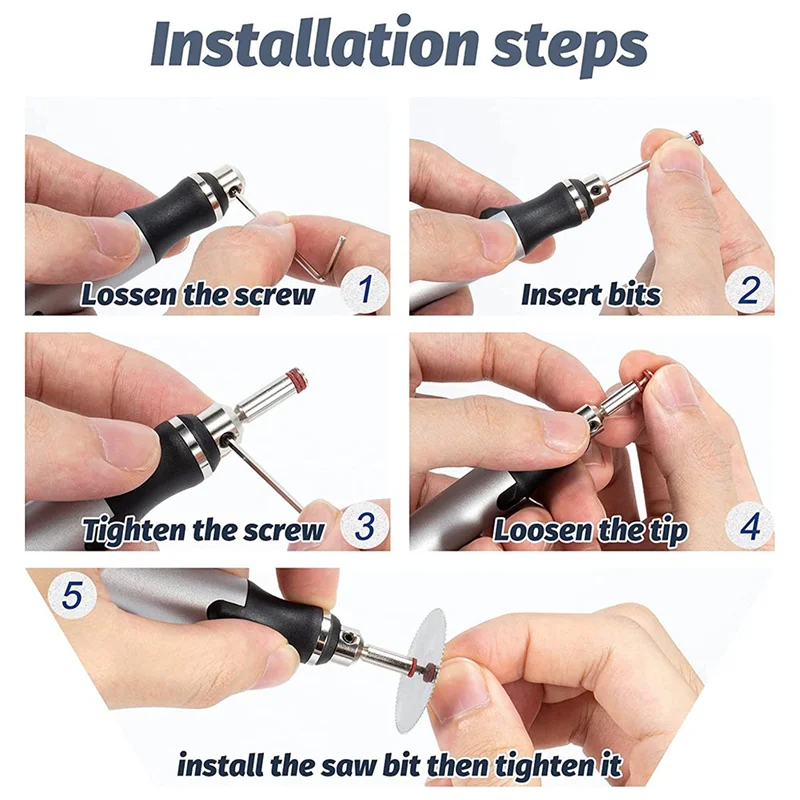 Installation steps

Lossen the screw 1

Insert bits 2

Tighten the screw 3

Loosen the tip 4

5

install the saw bit then tighten it