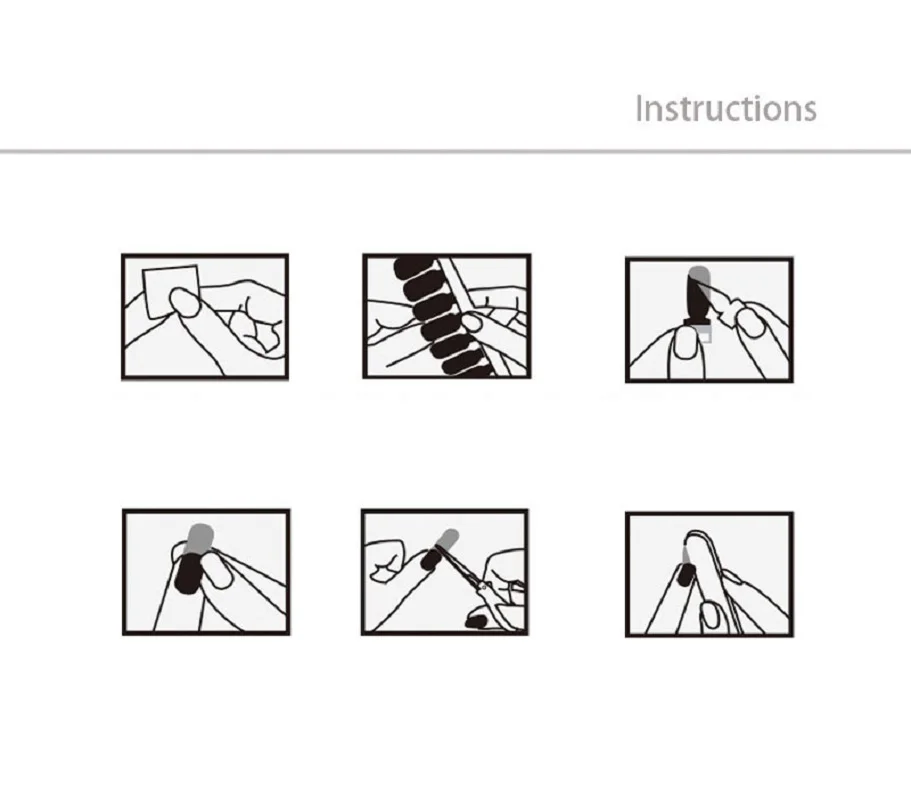 Instructions